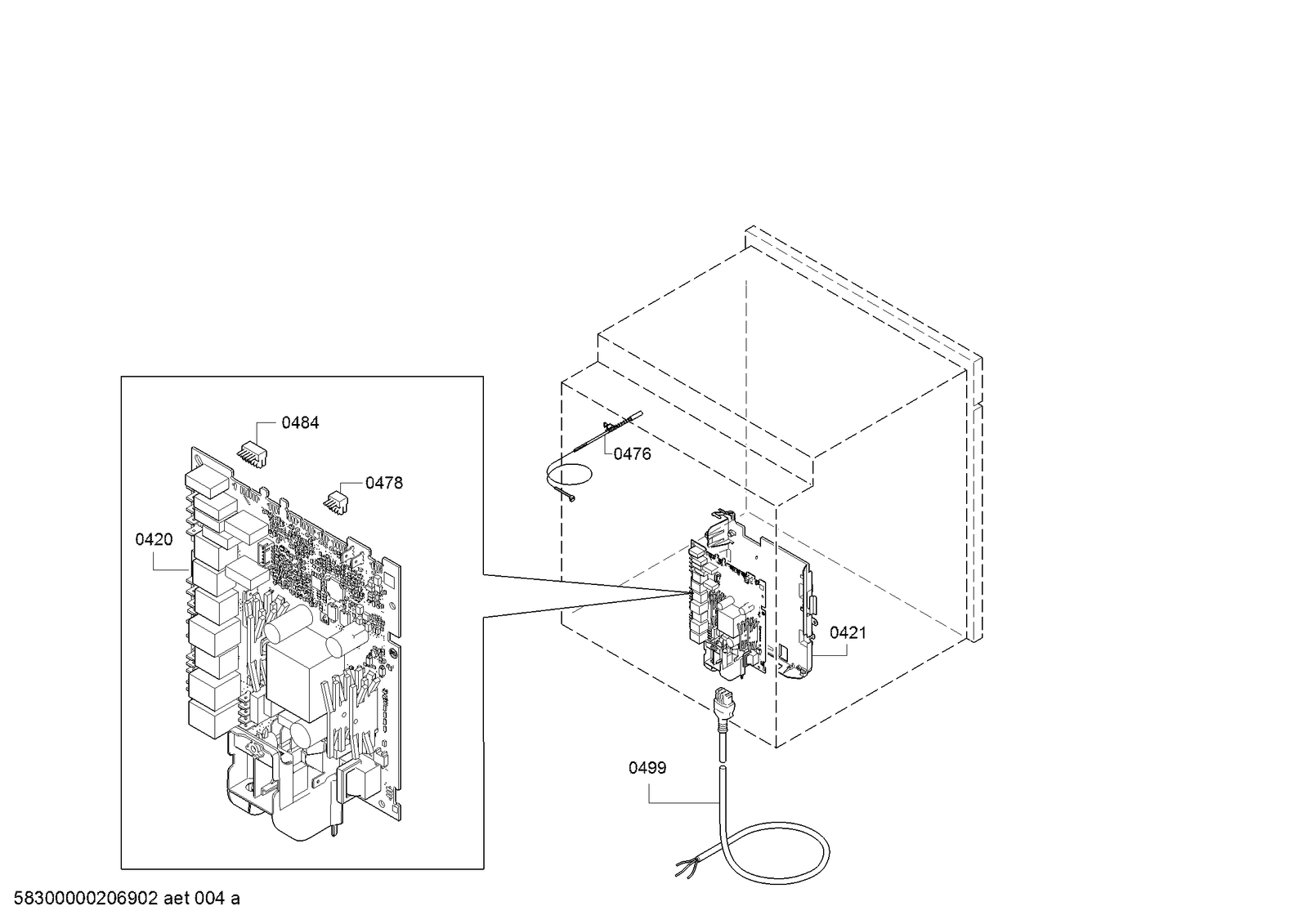 0484

0478

0420

0476

0421

0499

58300000206902 aet 004 a