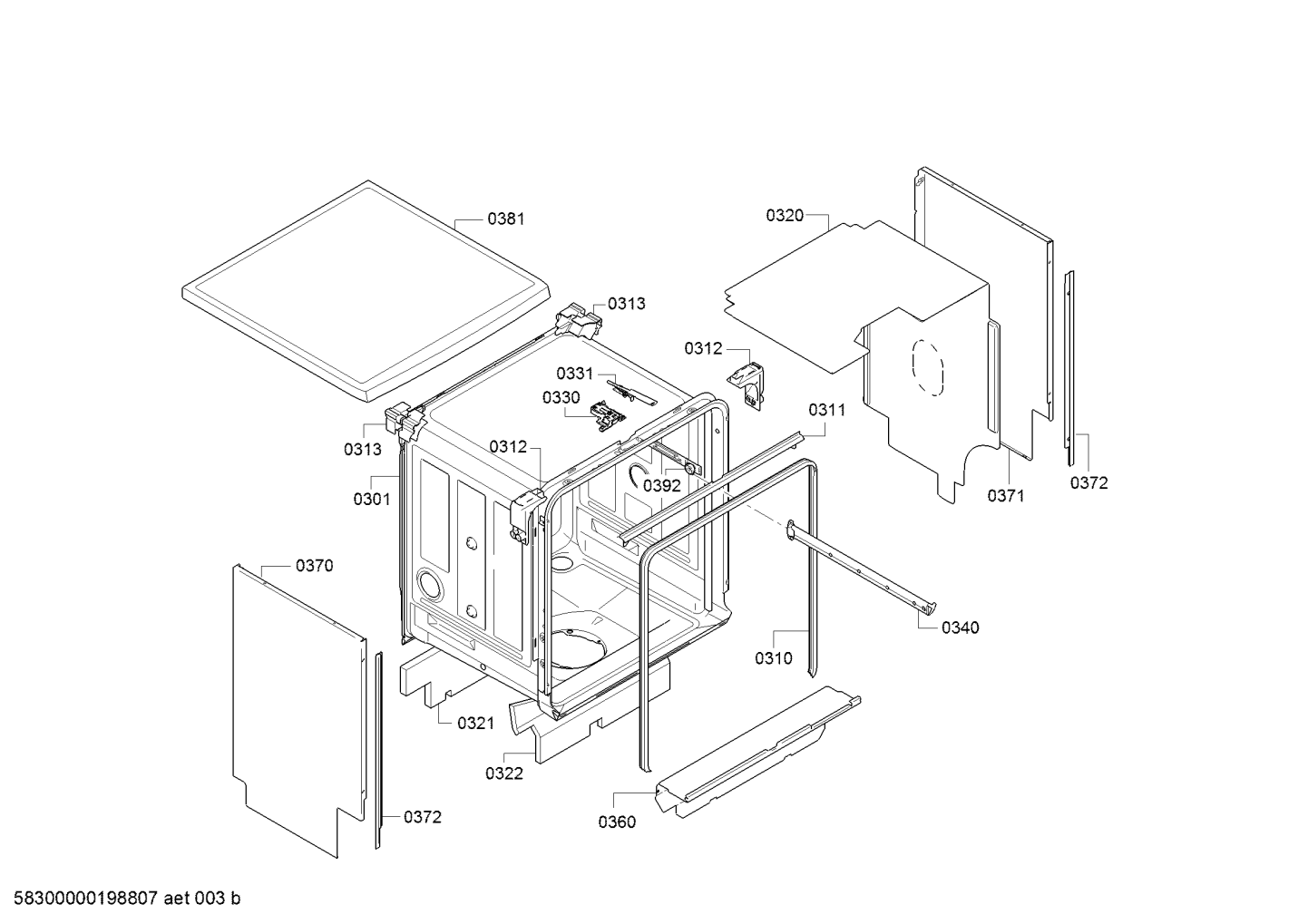 0381
0320
0313
0312
0331
0330
0311
0313
0312
0392
0301
0371
0372
0370
0340
0310
0321
0322
0360
0372
58300000198807 aet 003 b