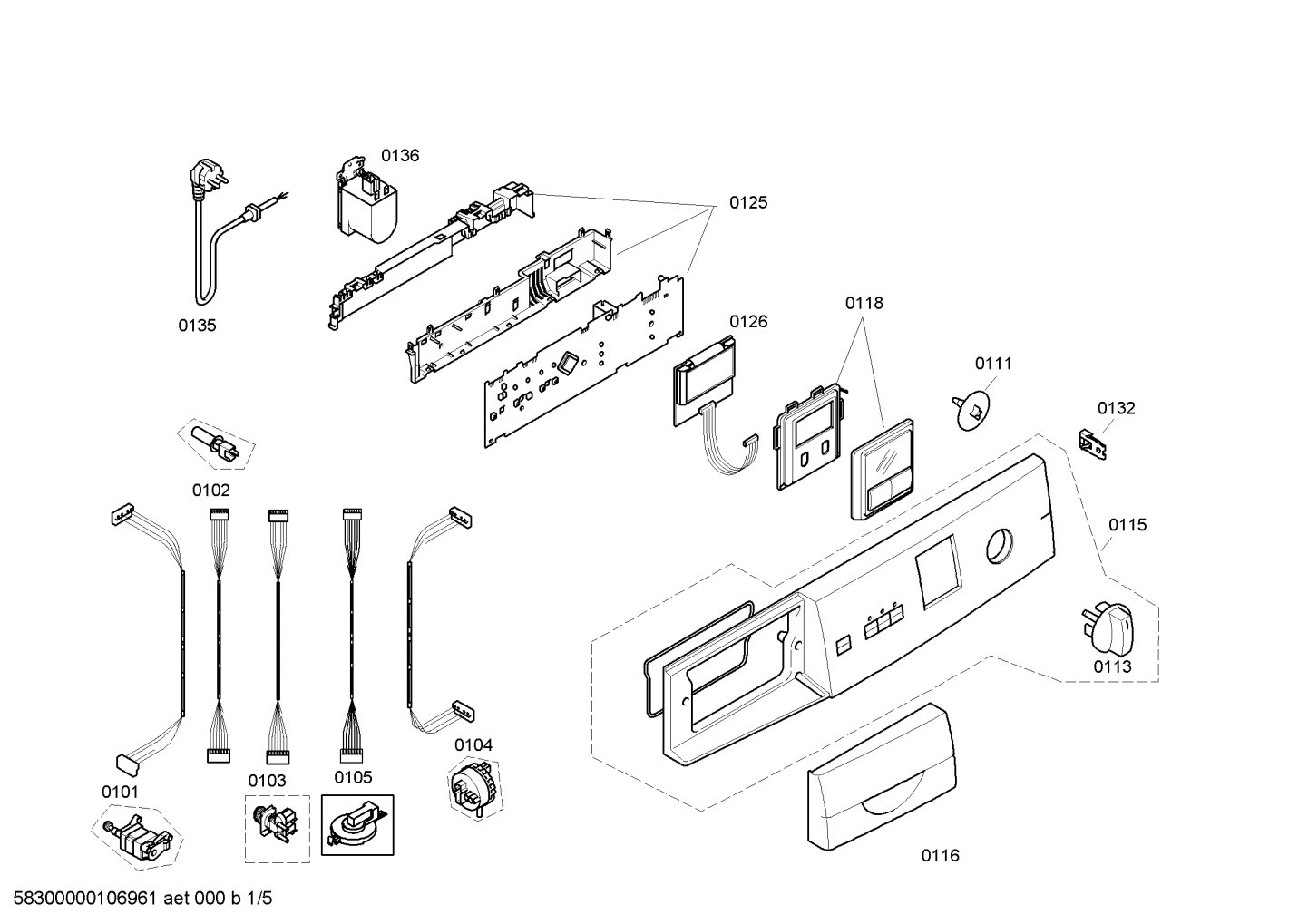 0136
0125
0135
0126
0118
0111
0132
0102
0115
0113
0104
0101
0103
0105
0116

58300000106961 aet 000 b 1/5