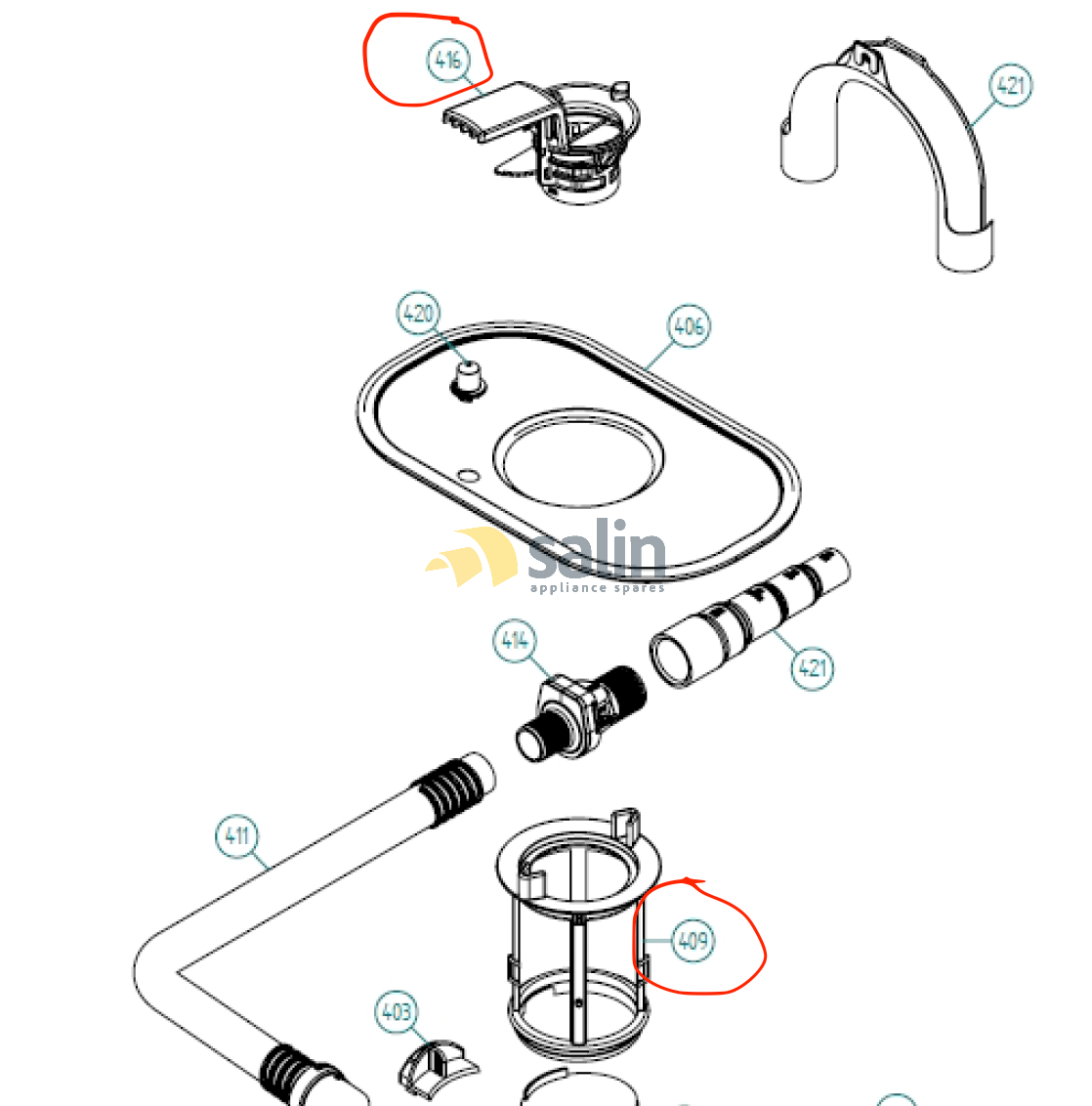 416

421

420

406

salin
appliance spares

414

421

411

409

403