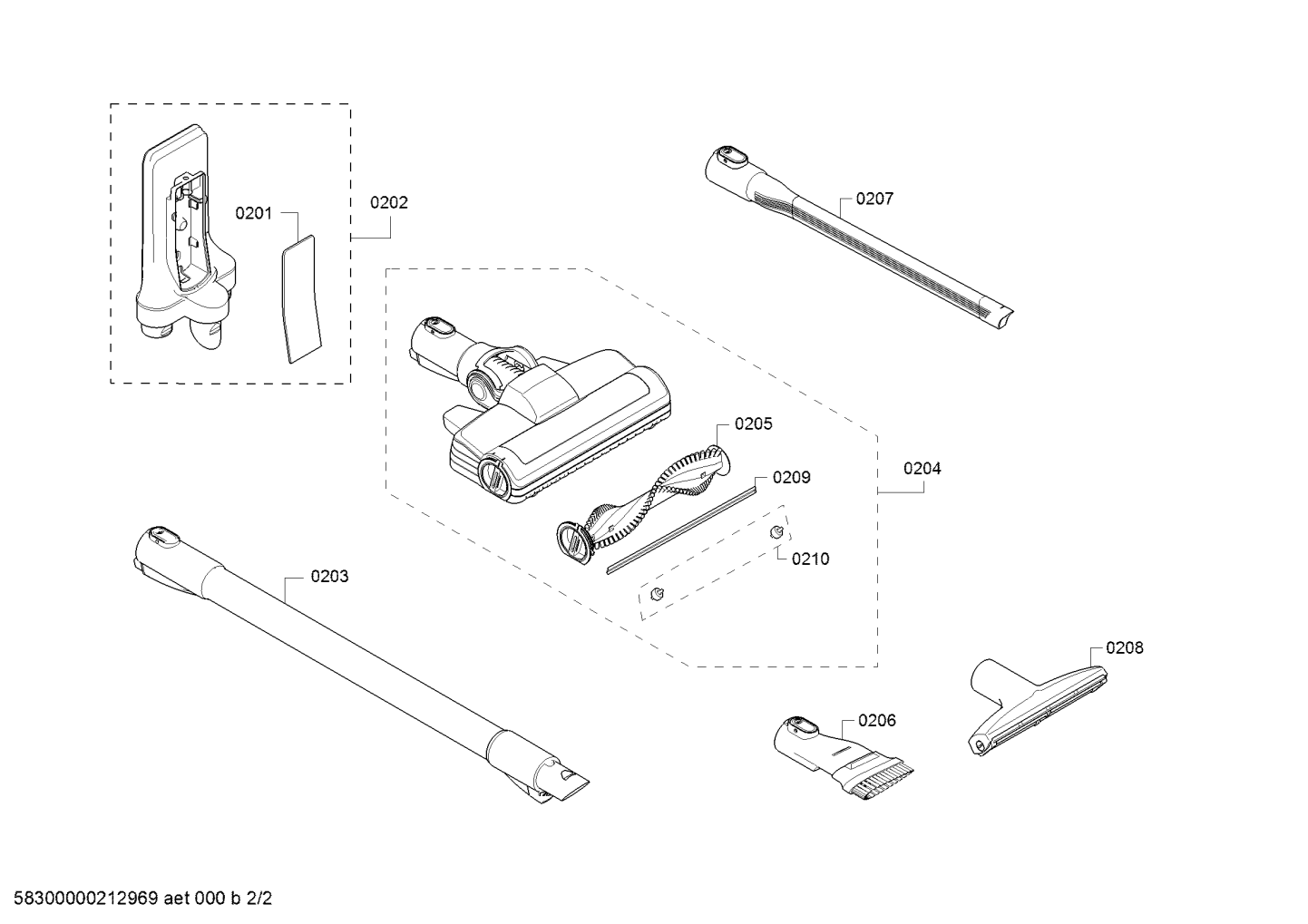 0201

0202

0207

0205

0209

0204

0210

0203

0208

0206

58300000212969 aet 000 b 2/2