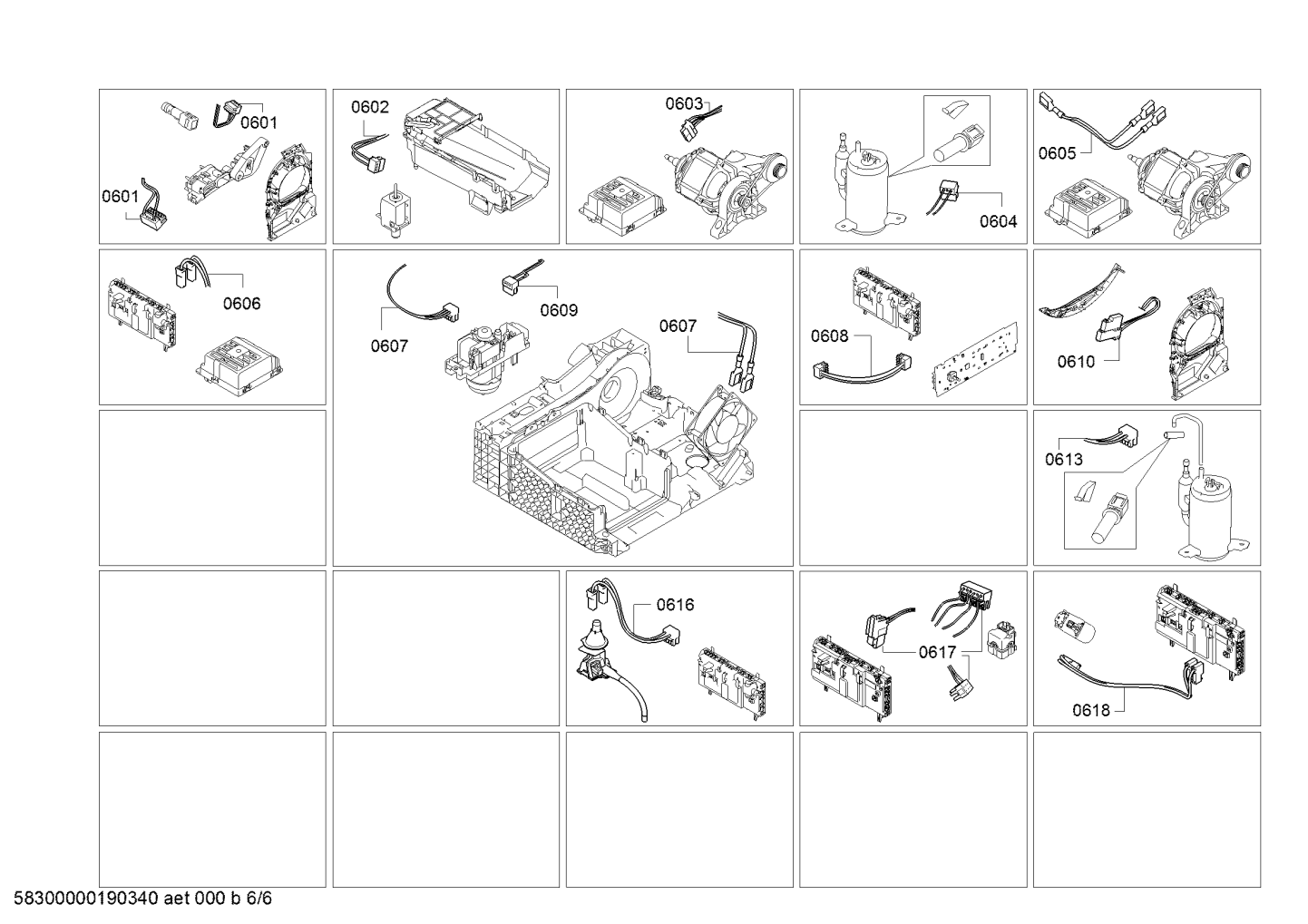 0601
0601
0602
0603
0604
0605
0606
0607
0609
0607
0608
0610
0613
0616
0617
0618
58300000190340 aet 000 b 6/6