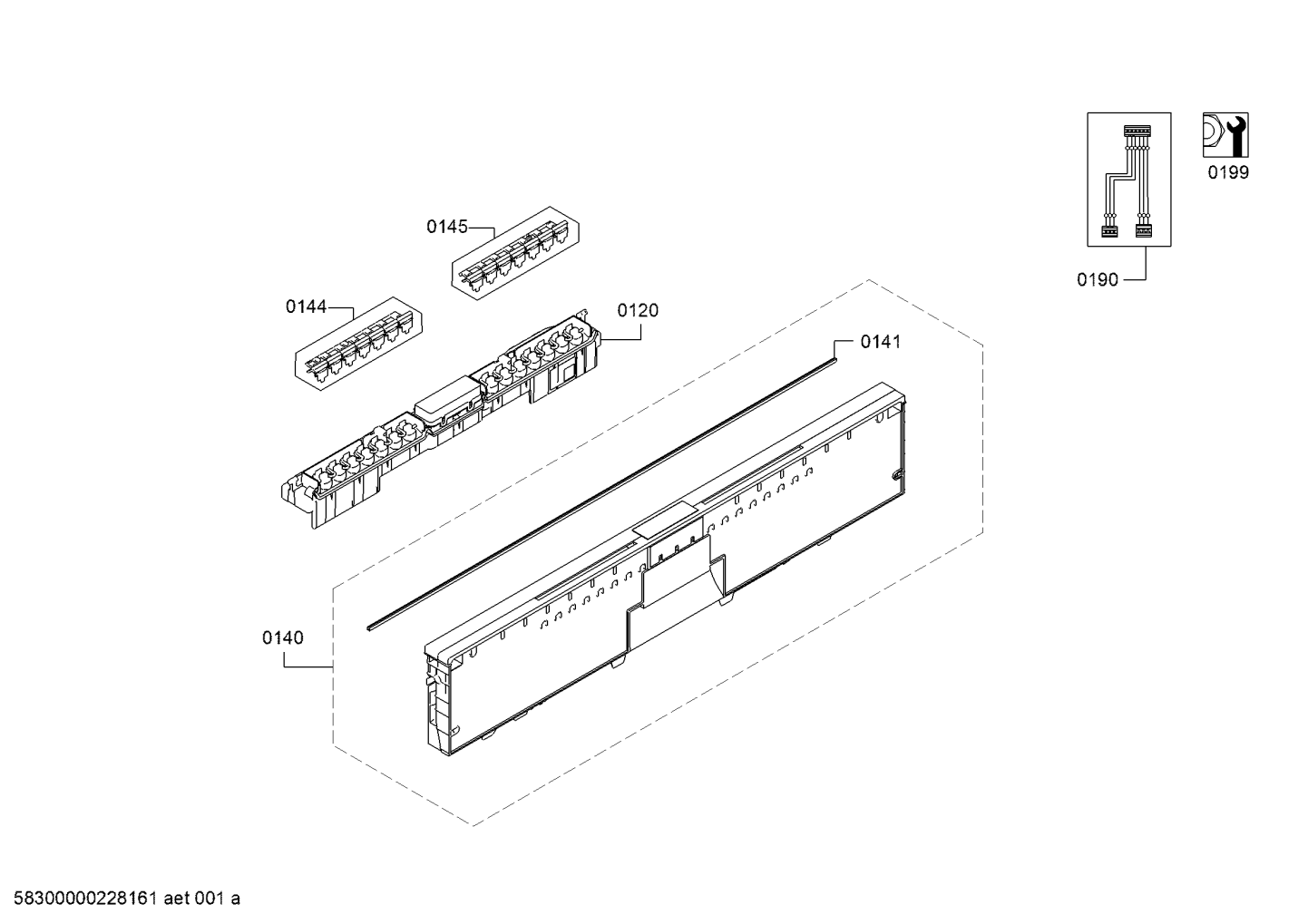 0199

0145

0190

0144

0120

0141

0140

58300000228161 aet 001 a