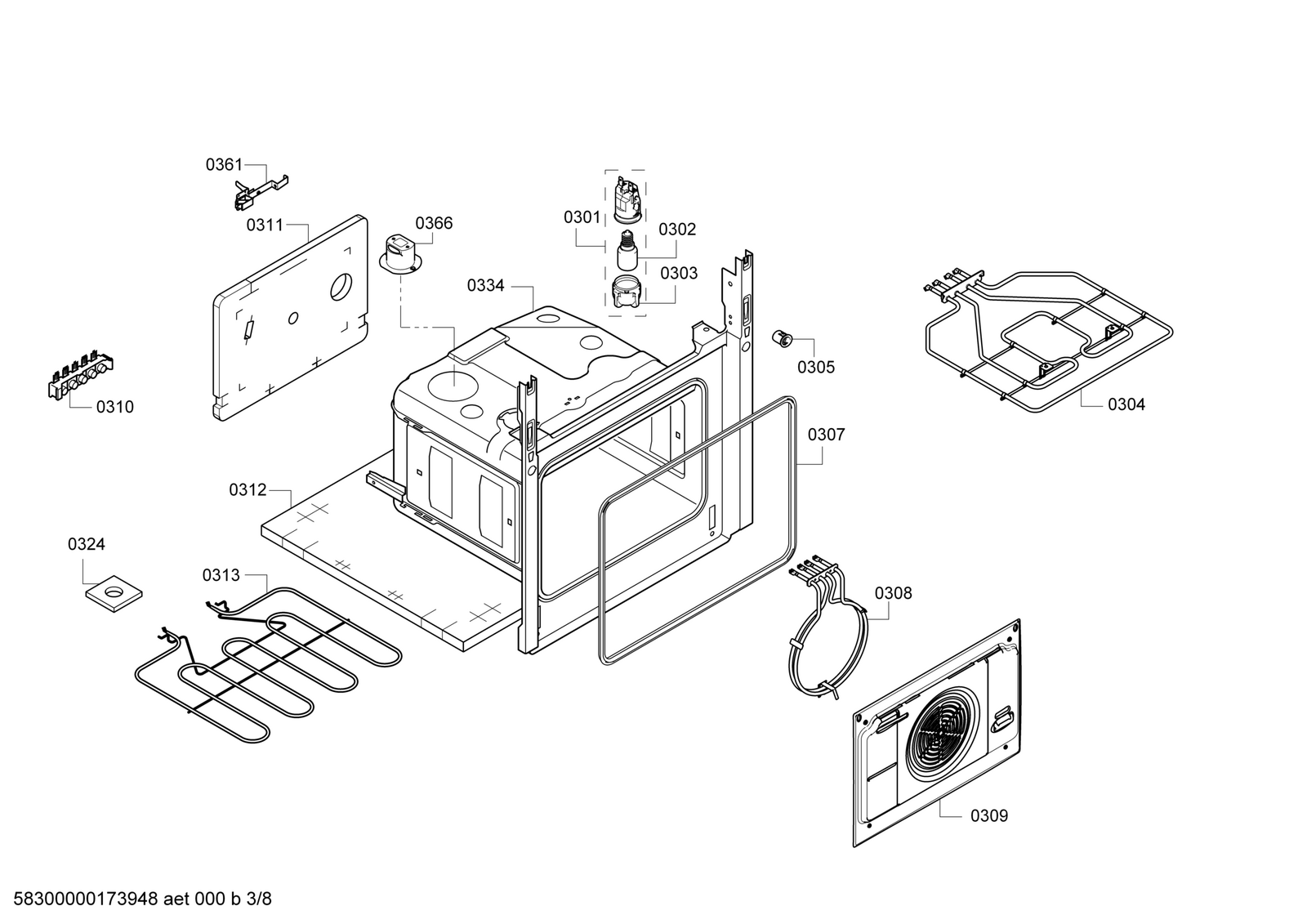 0361

0311

0366

0301

0302

0303

0334

0305

0304

0310

0307

0312

0324

0313

0308

0309

58300000173948 aet 000 b 3/8