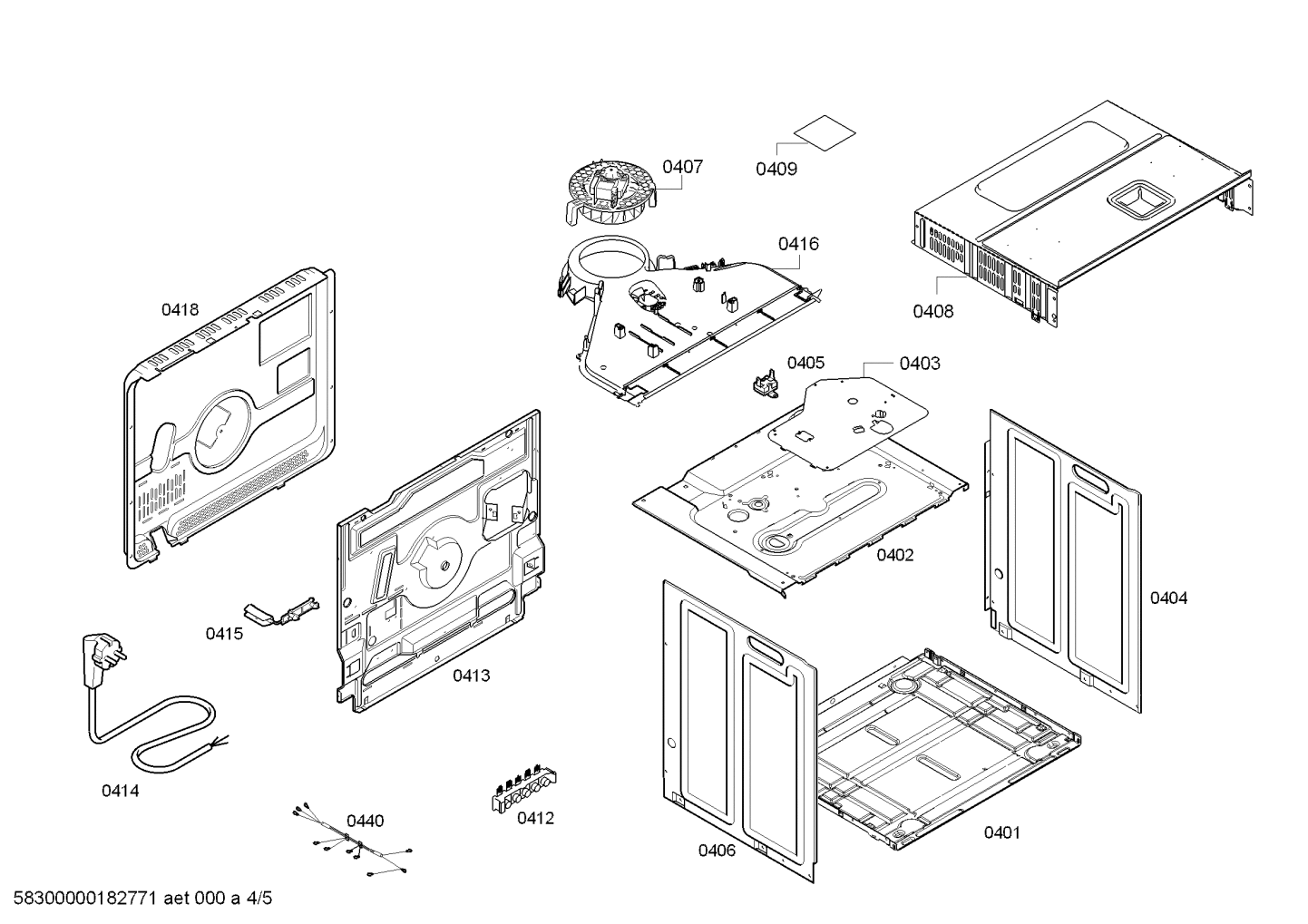 0407
0409
0416
0408
0418
0405
0403
0402
0404
0415
0413
0414
0440
0412
0406
0401
58300000182771 aet 000 a 4/5