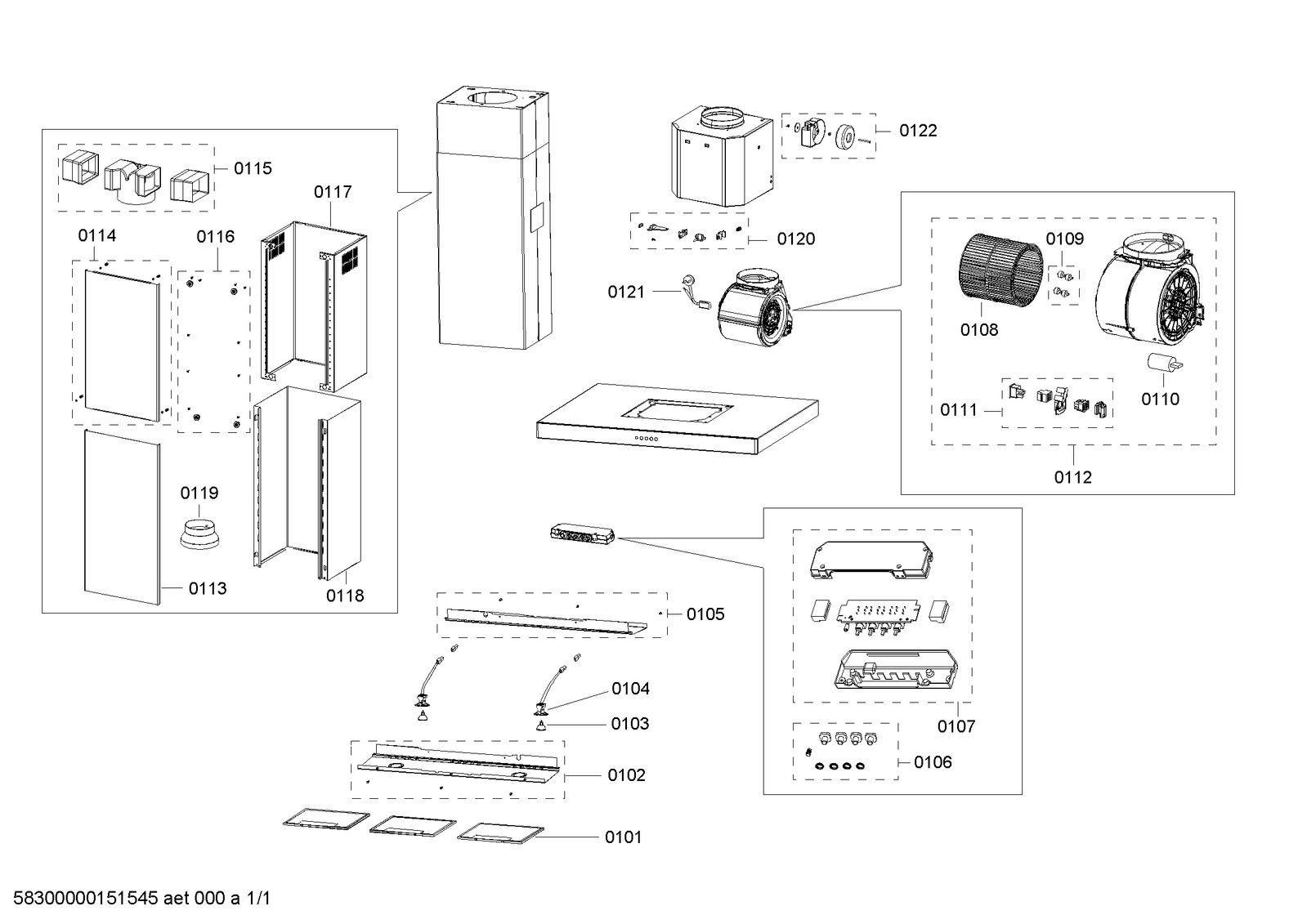 0115
0117
0114
0116
0119
0113
0118
0122
0120
0121
0109
0108
0110
0111
0112
0105
0104
0103
0102
0101
0107
0106

58300000151545 aet 000 a 1/1