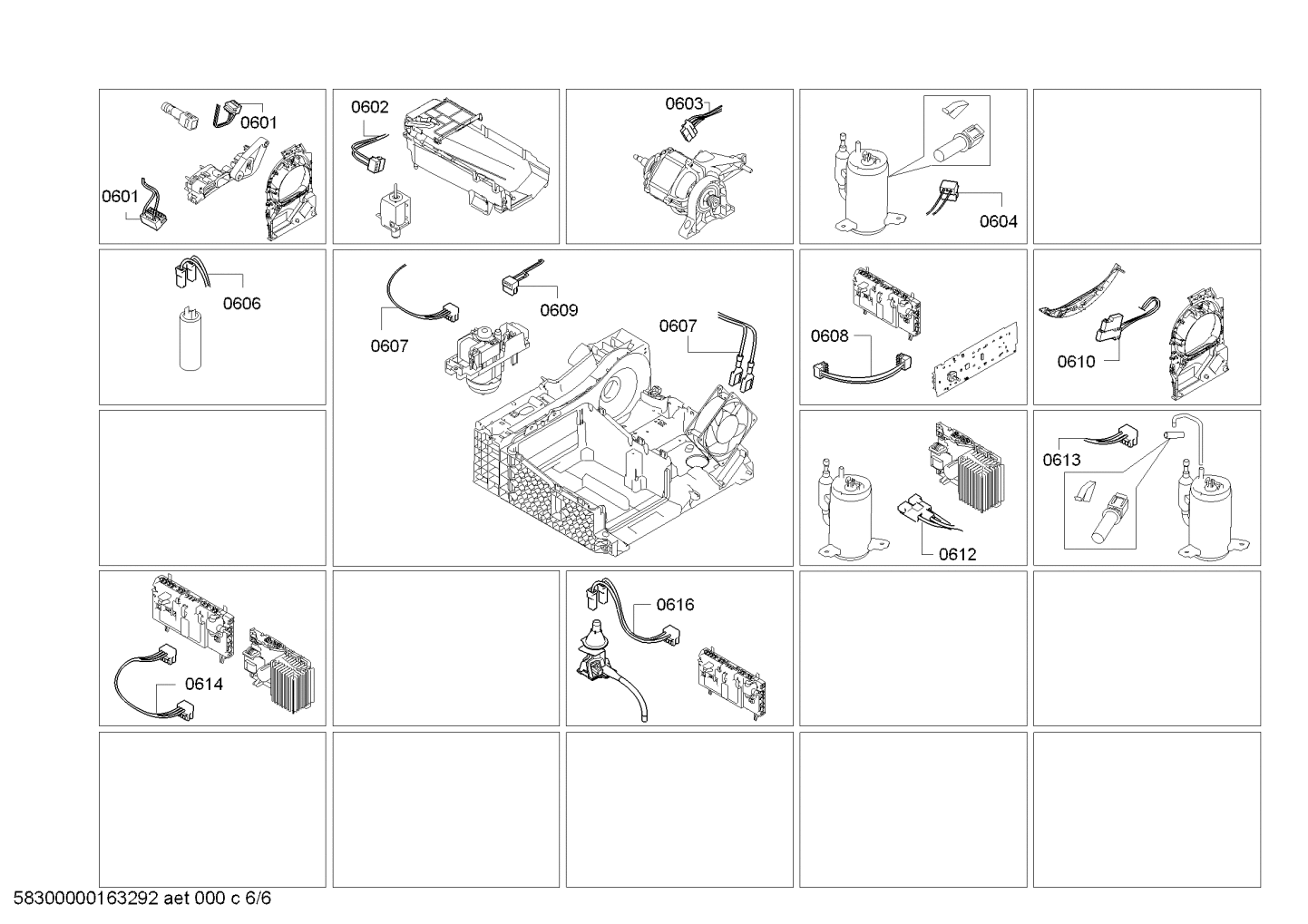 0601
0601
0602
0603
0604
0606
0607
0609
0607
0608
0610
0612
0613
0614
0616
58300000163292 aet 000 c 6/6