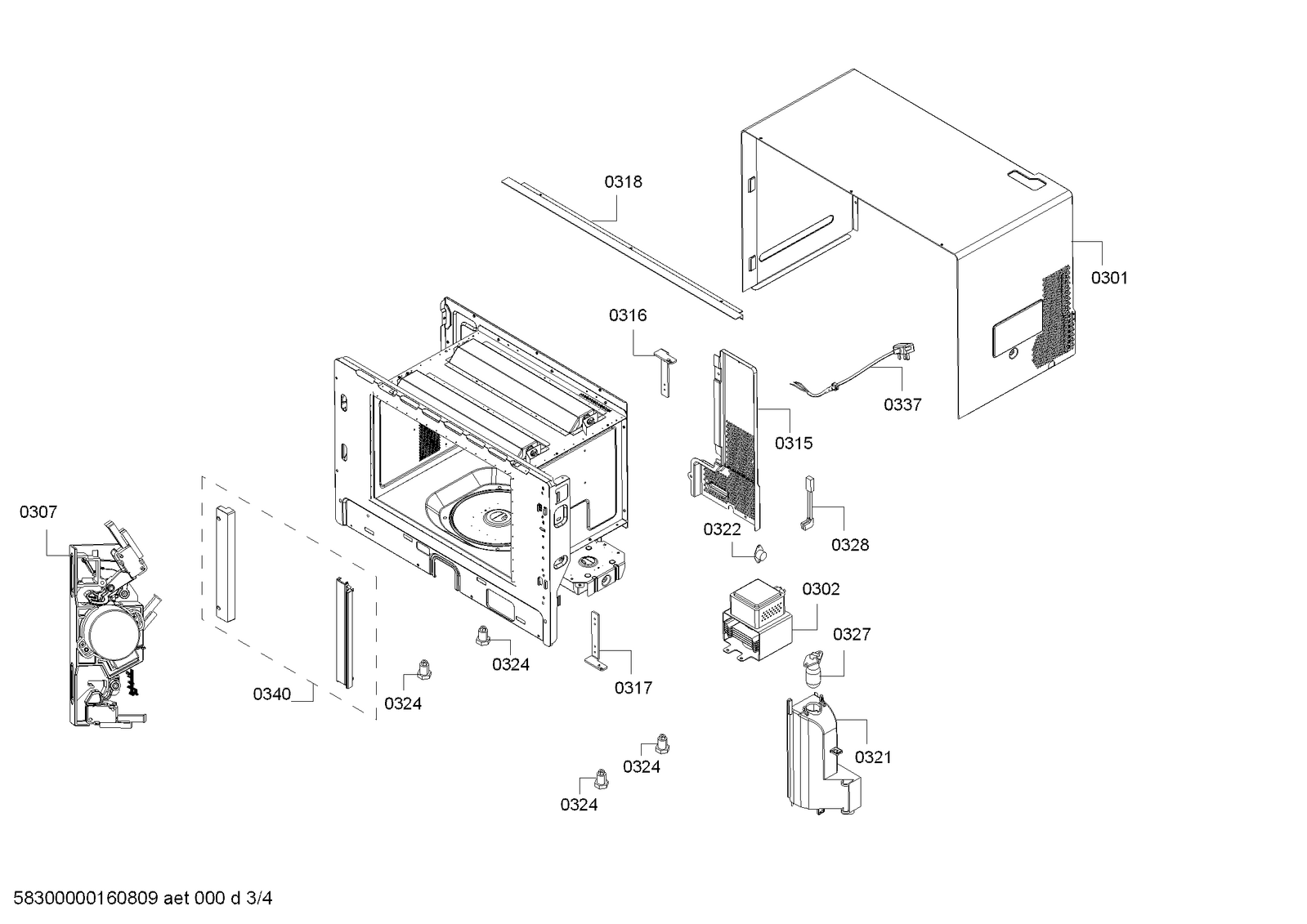 0318

0301

0316

0337

0315

0307

0322

0328

0302

0327

0324

0317

0340

0324

0321

0324

0324

58300000160809 aet 000 d 3/4