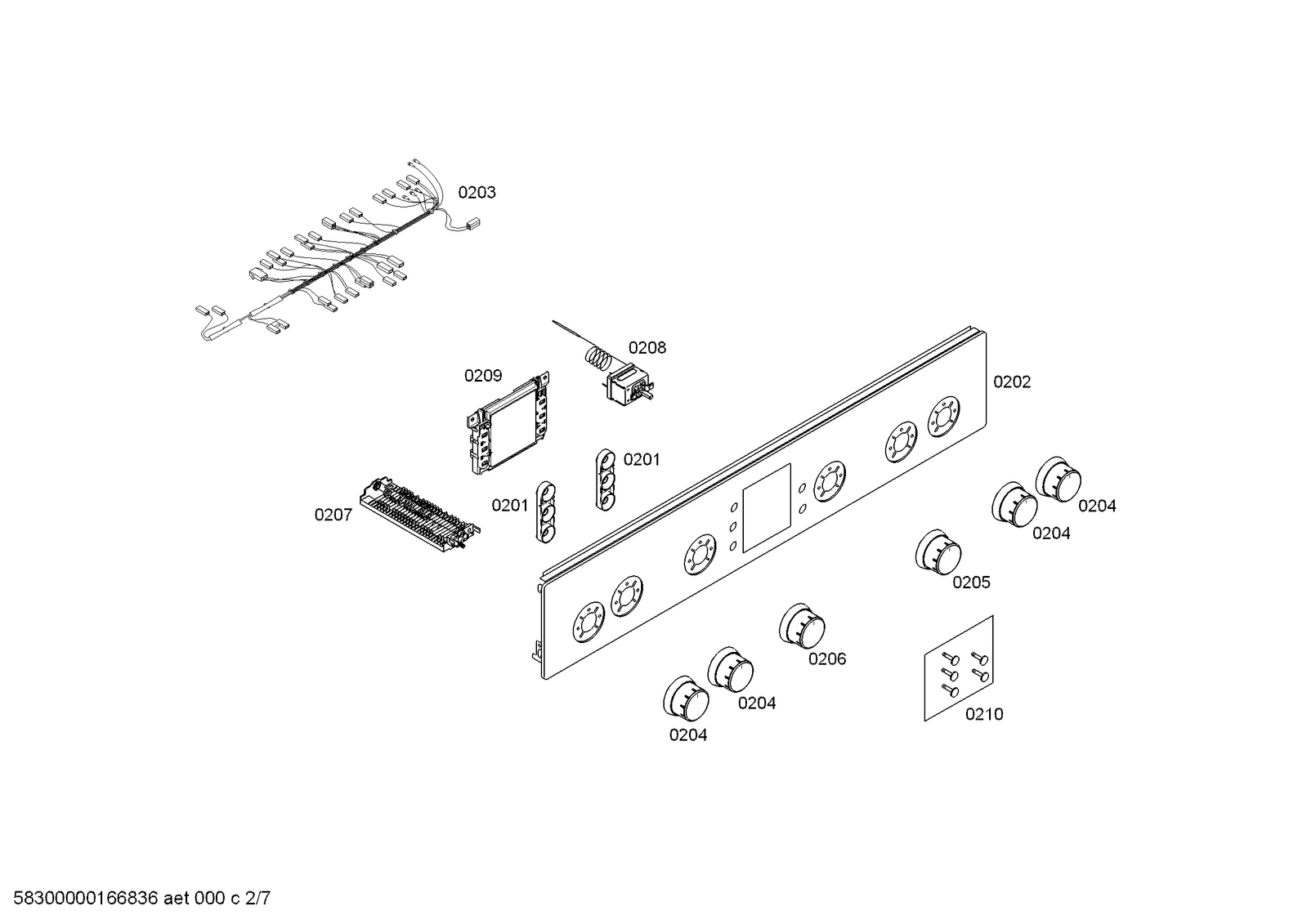 0203

0208

0209

0202

0201

0201

0207

0204

0204

0205

0206

0204

0204

0210

58300000166836 aet 000 c 2/7