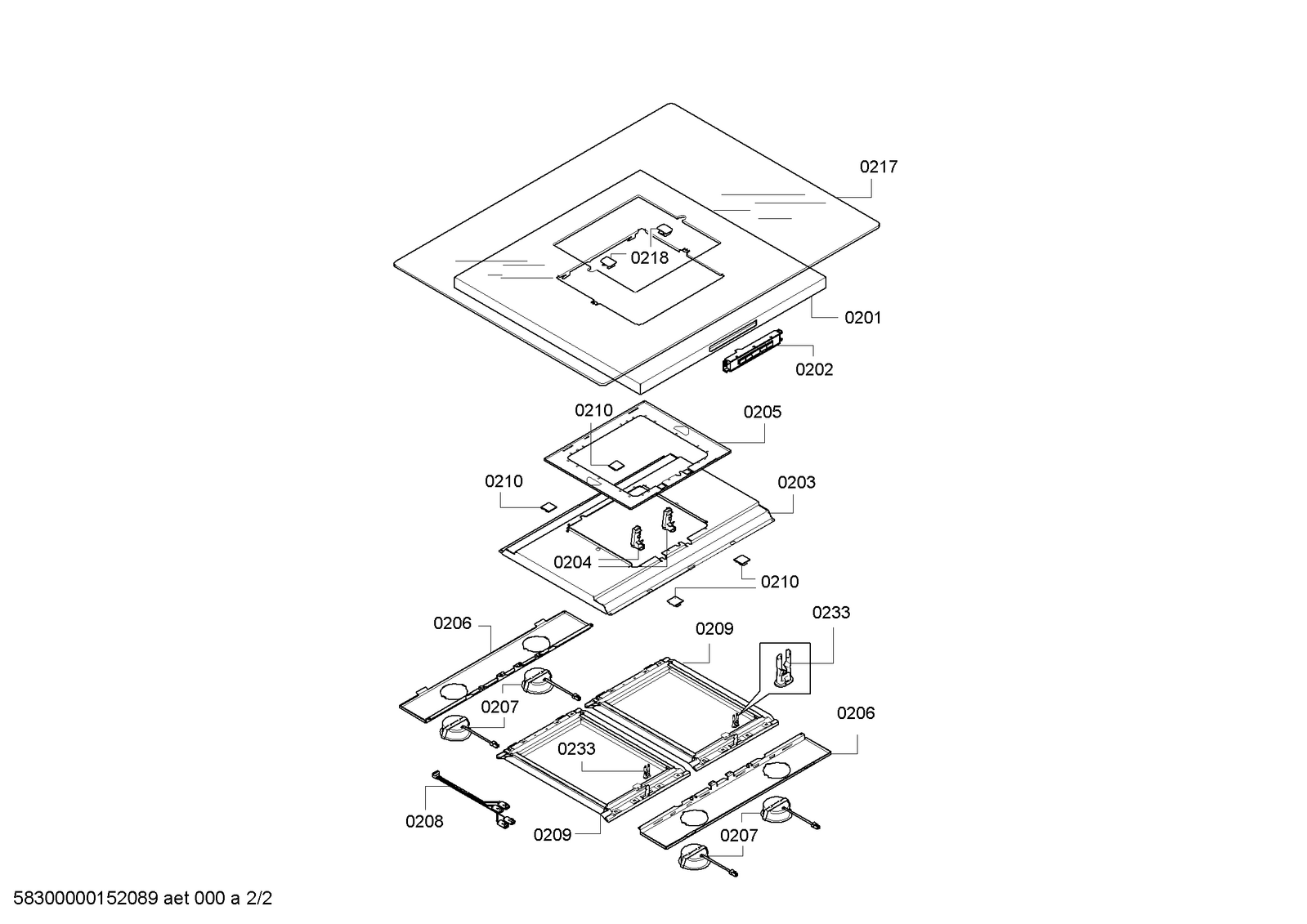 0217
0218
0201
0202
0210
0205
0210
0203
0204
0210
0206
0209
0233
0207
0206
0233
0208
0209
0207

58300000152089 aet 000 a 2/2