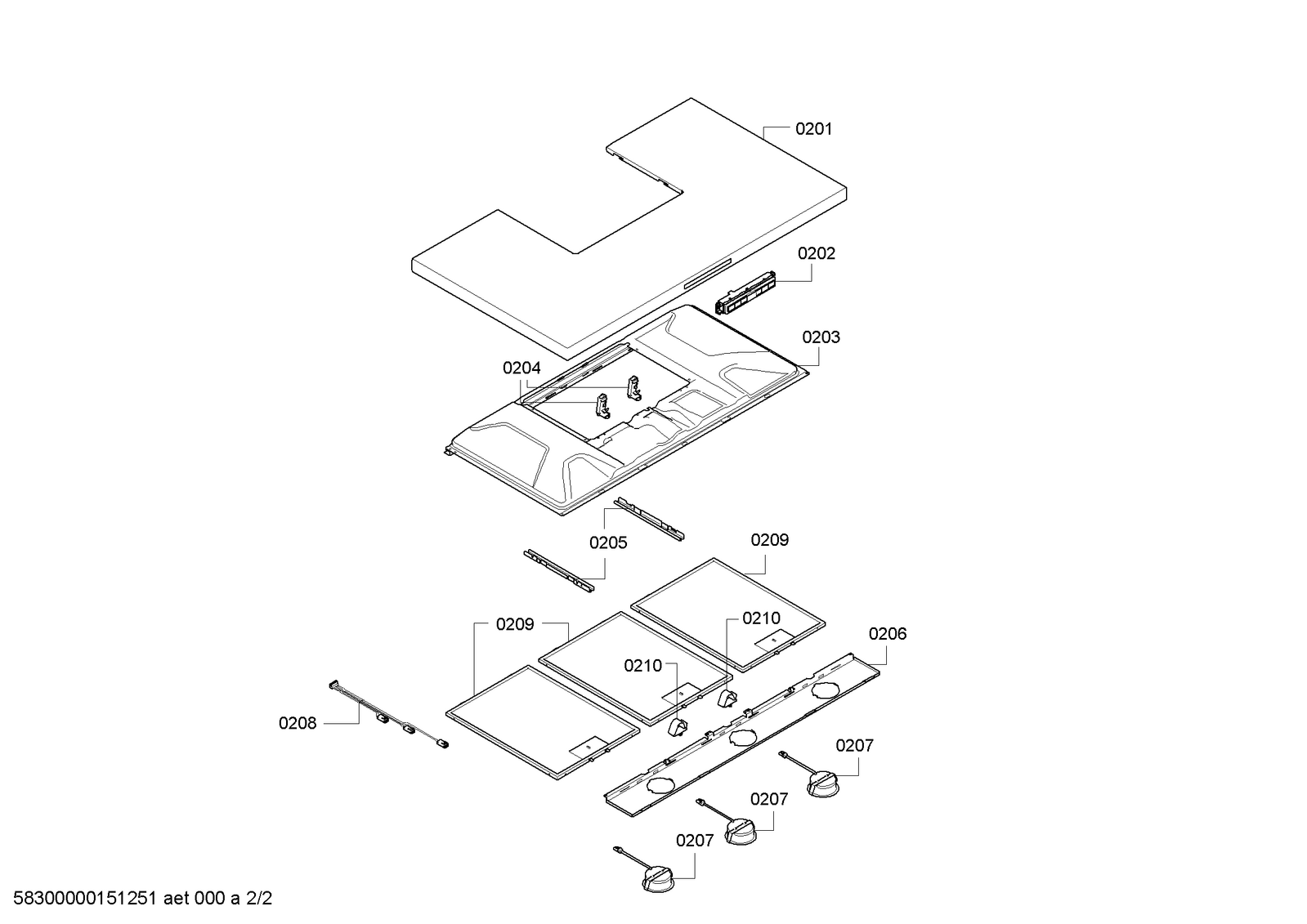 0201
0202
0203
0204
0205
0209
0209
0210
0210
0206
0208
0207
0207
0207
58300000151251 aet 000 a 2/2