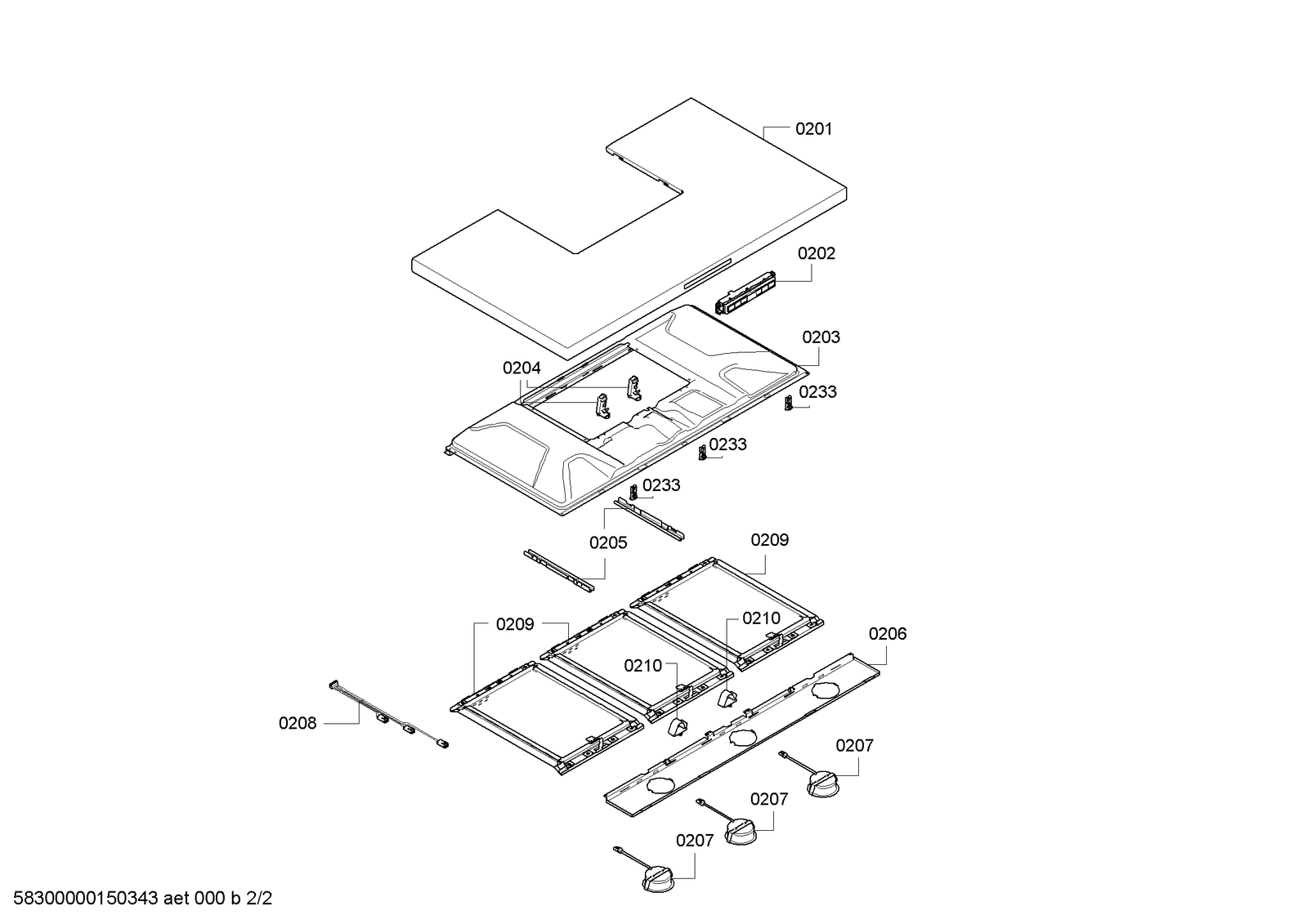 0201

0202

0203

0204

0233

0233

0233

0205

0209

0209

0210

0210

0206

0208

0207

0207

0207

58300000150343 aet 000 b 2/2