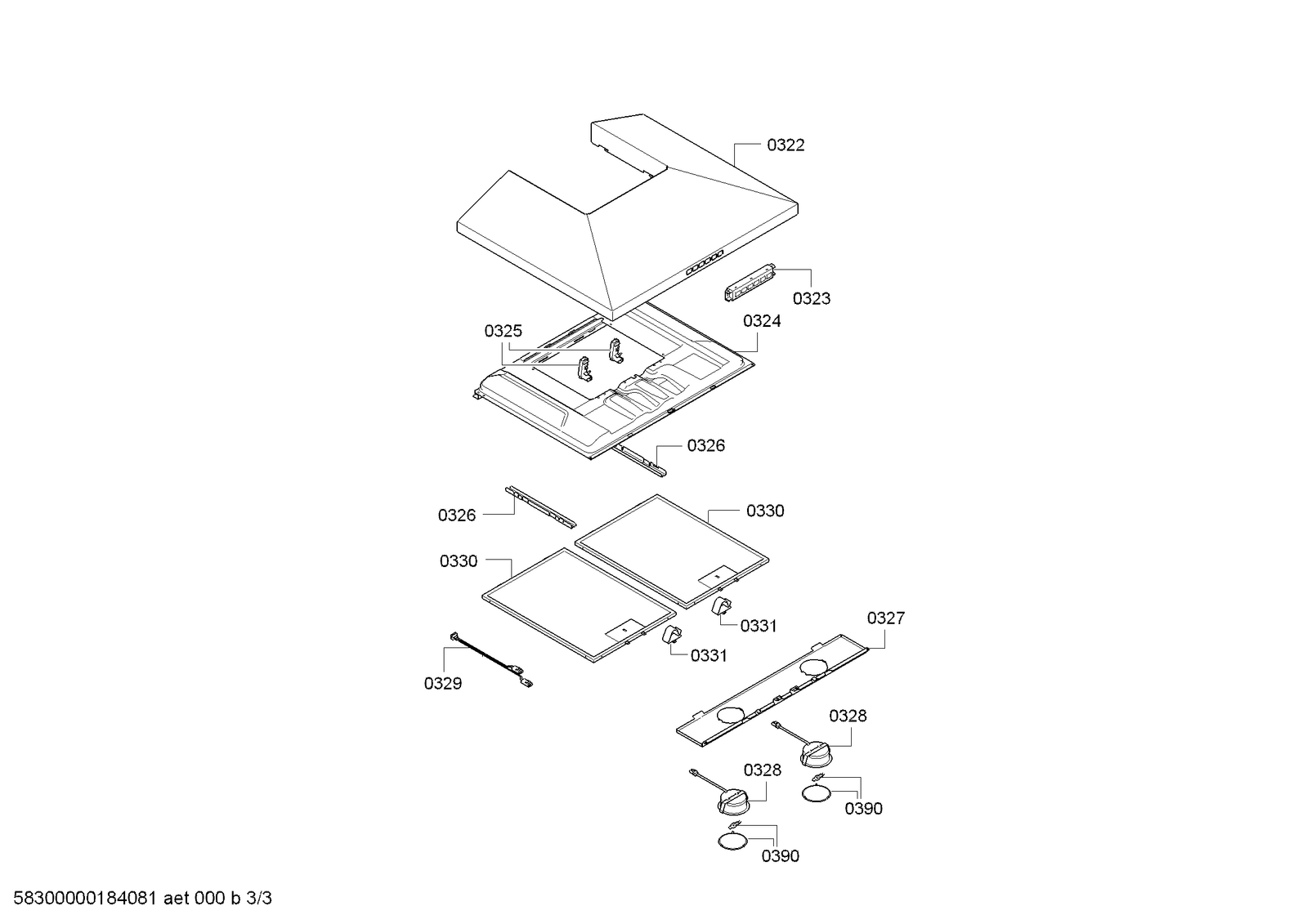 0322

0323

0325

0324

0326

0326

0330

0330

0331

0331

0327

0329

0328

0328

0390

0390

58300000184081 aet 000 b 3/3