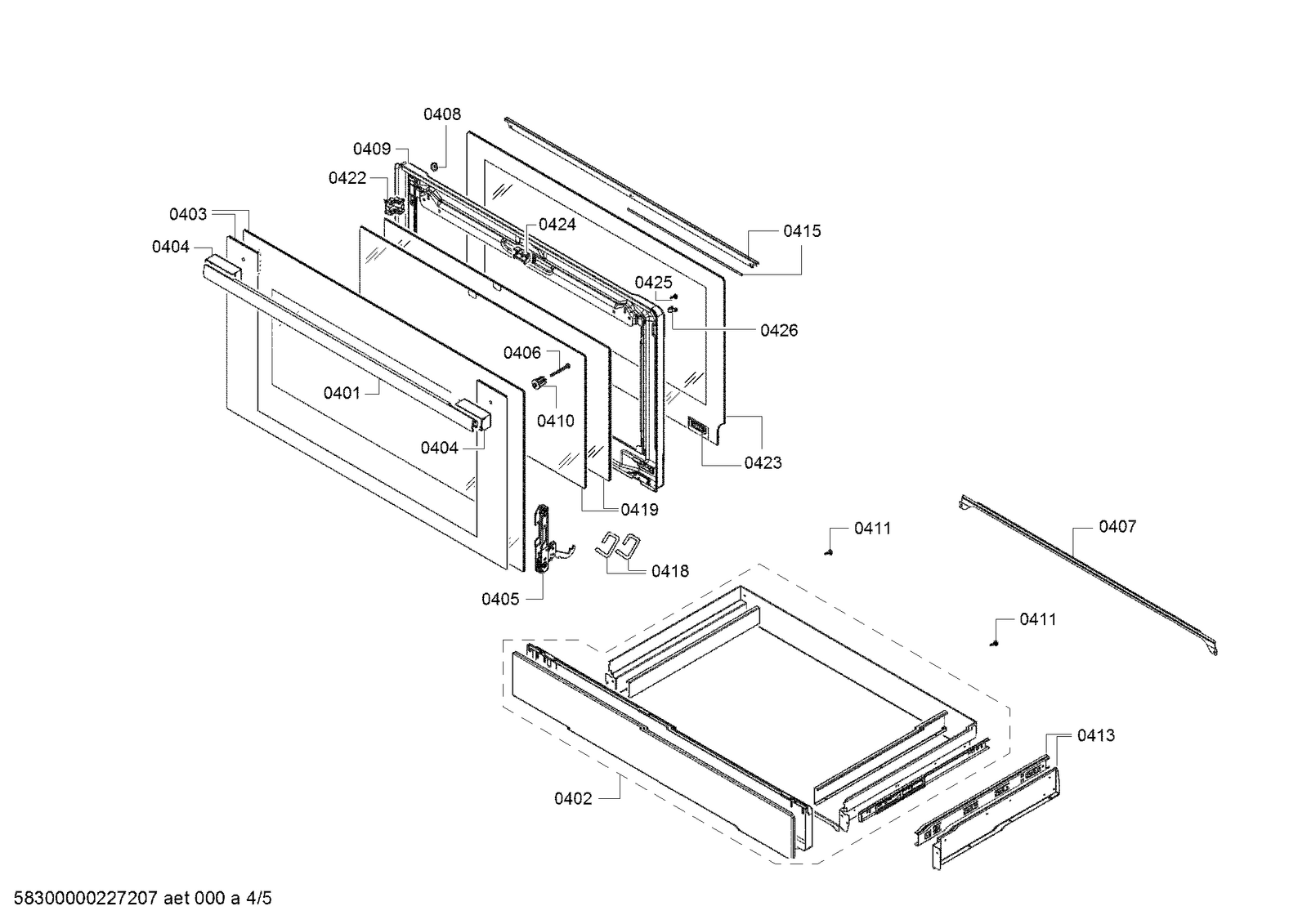 0408
0409
0422
0403
0404
0424
0415
0425
0426
0406
0401
0410
0404
0423
0419
0411
0407
0418
0405
0411
0413
0402

58300000227207 aet 000 a 4/5