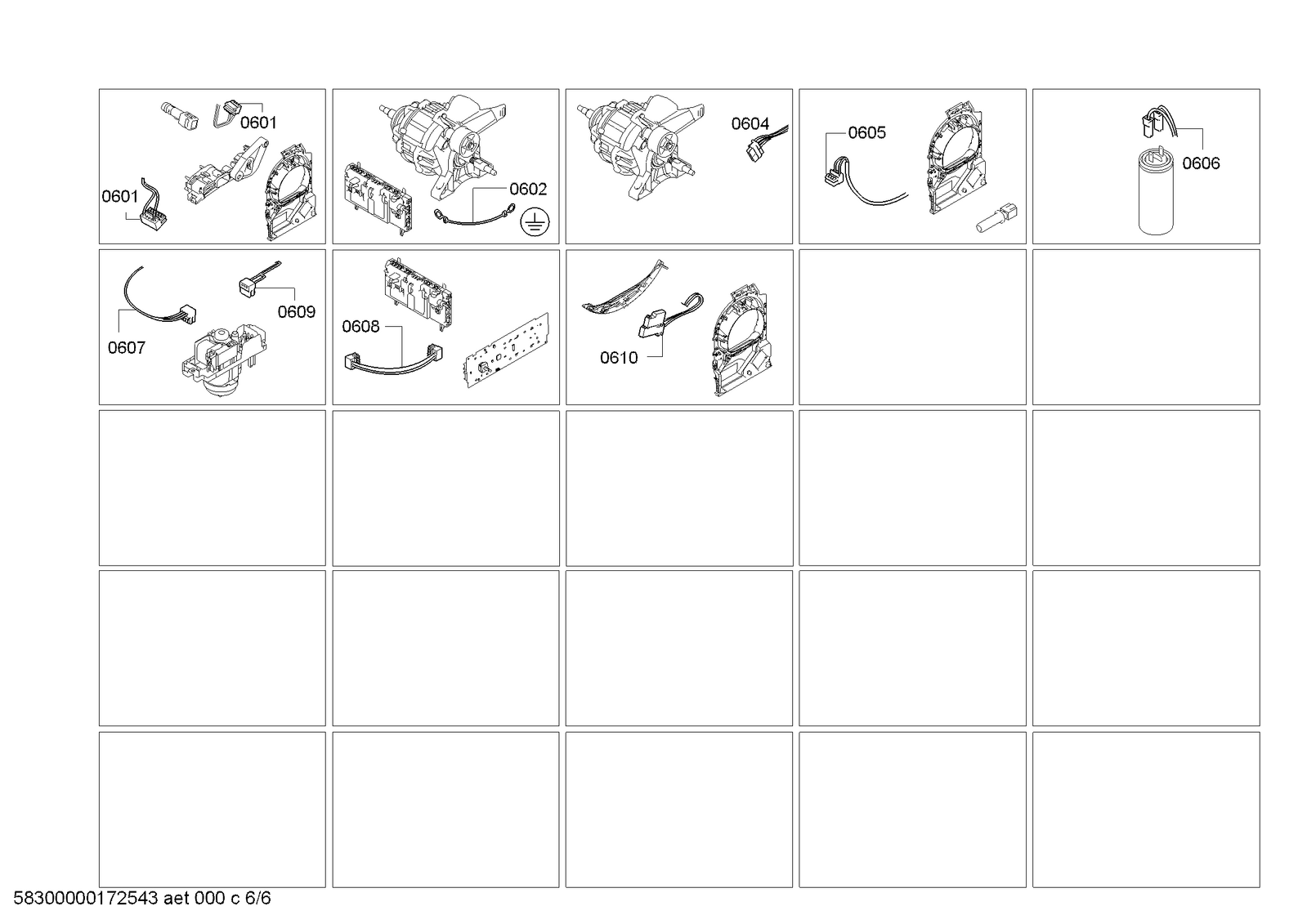 0601
0601
0602
0604
0605
0606
0607
0609
0608
0610
58300000172543 aet 000 c 6/6