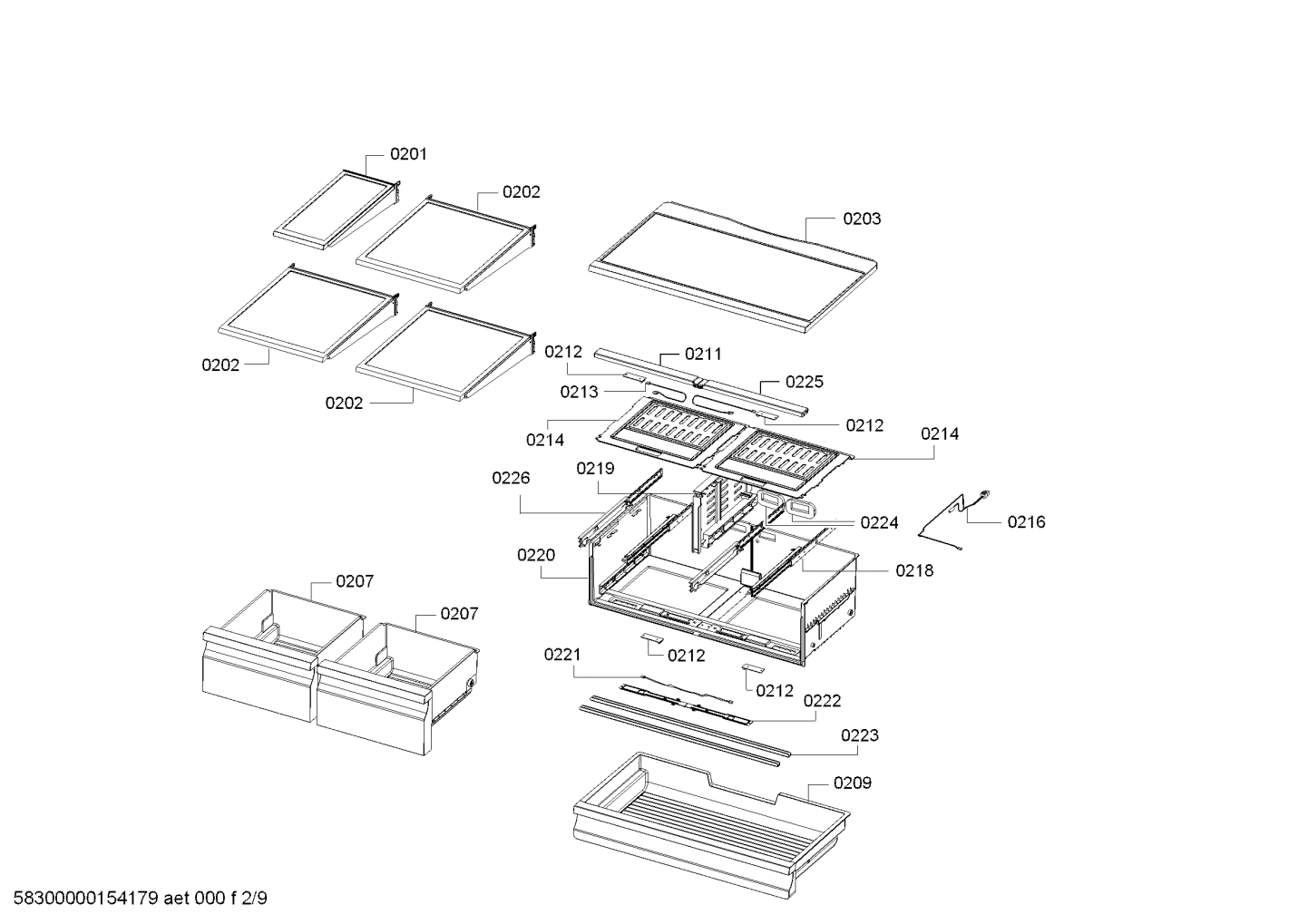 0201
0202
0203
0202
0202
0212
0211
0225
0213
0212
0214
0214
0226
0219
0224
0216
0220
0218
0207
0207
0212
0221
0212
0222
0223
0209

58300000154179 aet 000 f 2/9