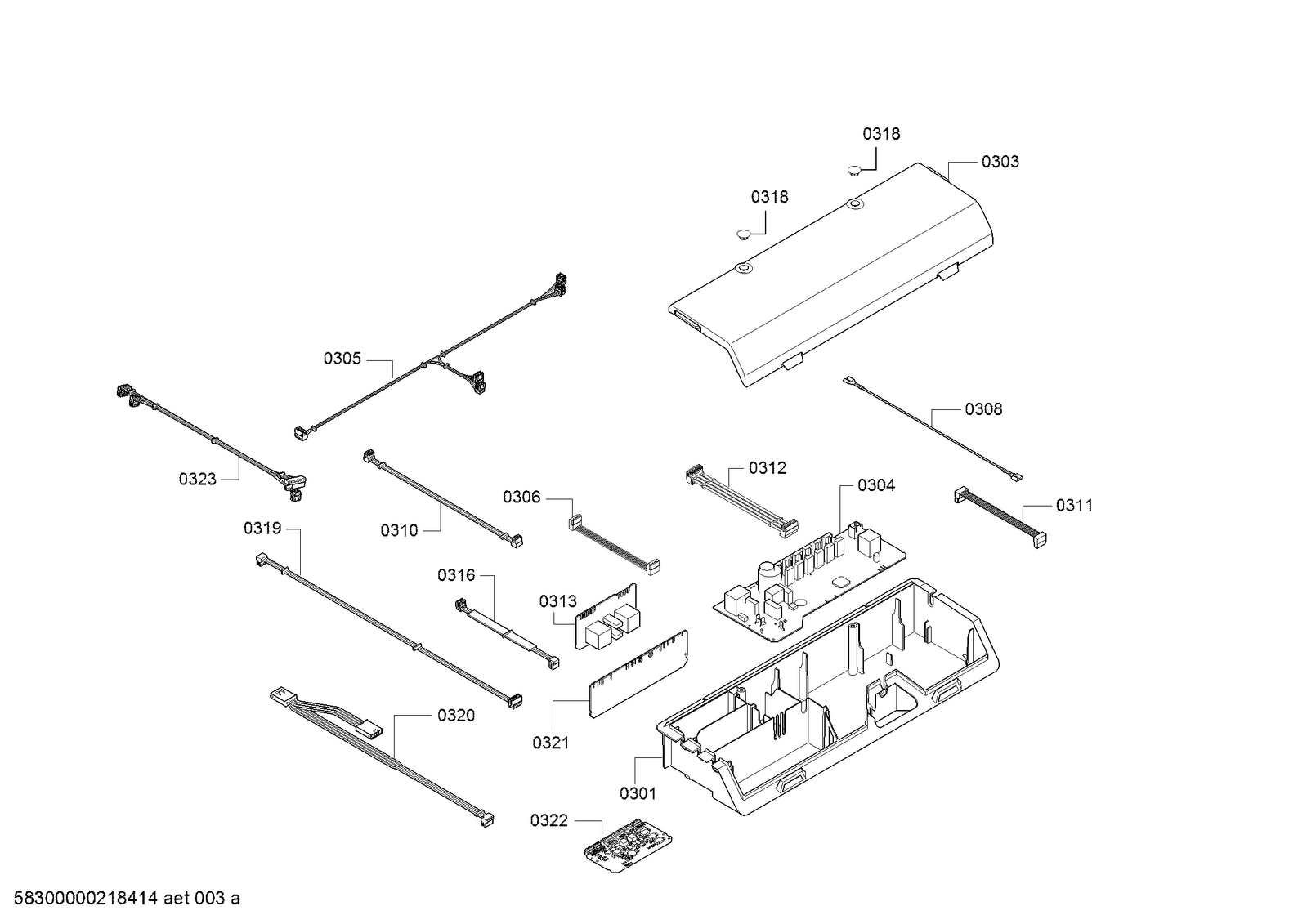 0318
0303
0318
0305
0308
0323
0312
0304
0306
0311
0310
0319
0316
0313
0320
0321
0301
0322
58300000218414 aet 003 a