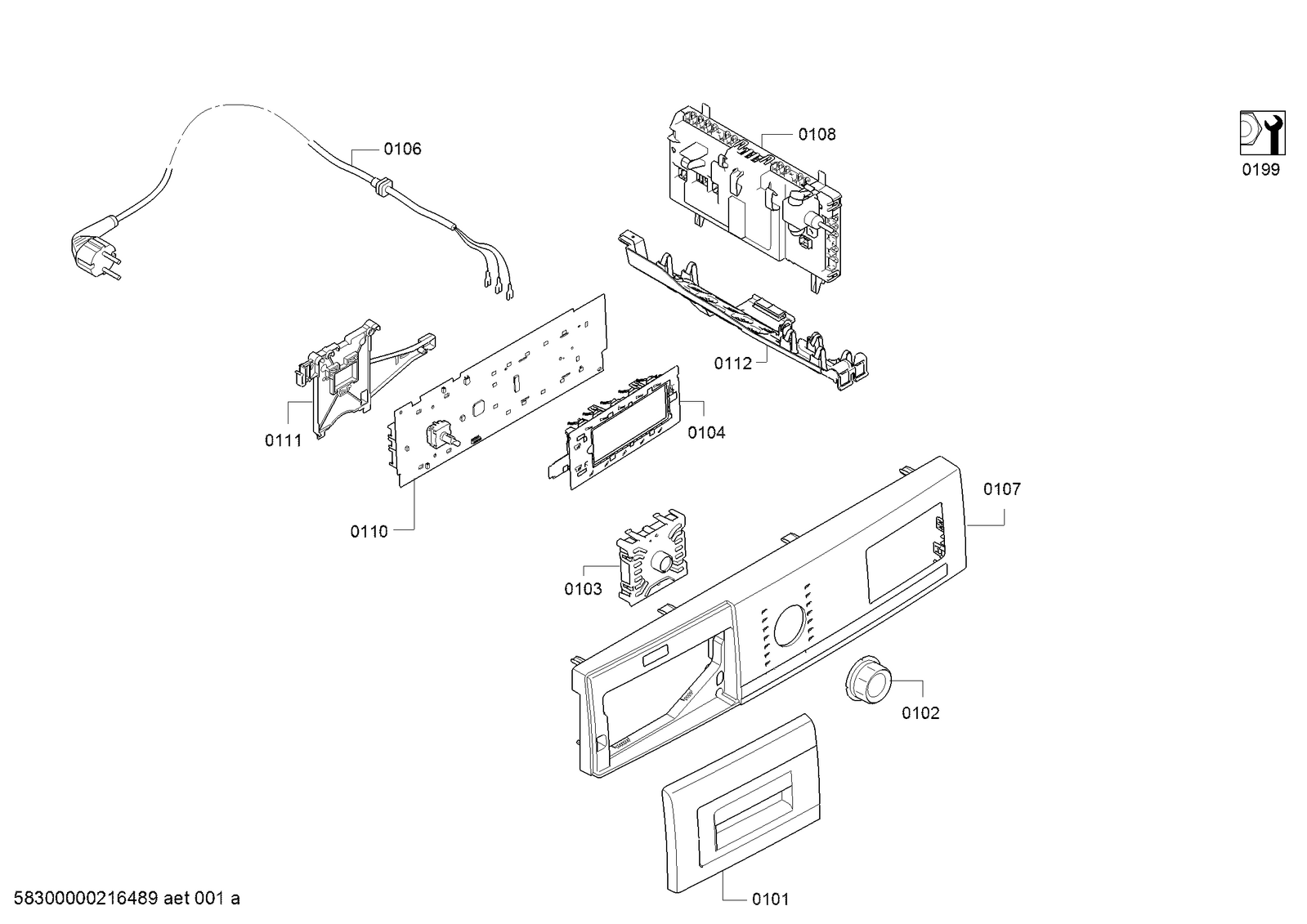 0106

0108

0199

0112

0111

0104

0110

0107

0103

0102

0101

58300000216489 aet 001 a