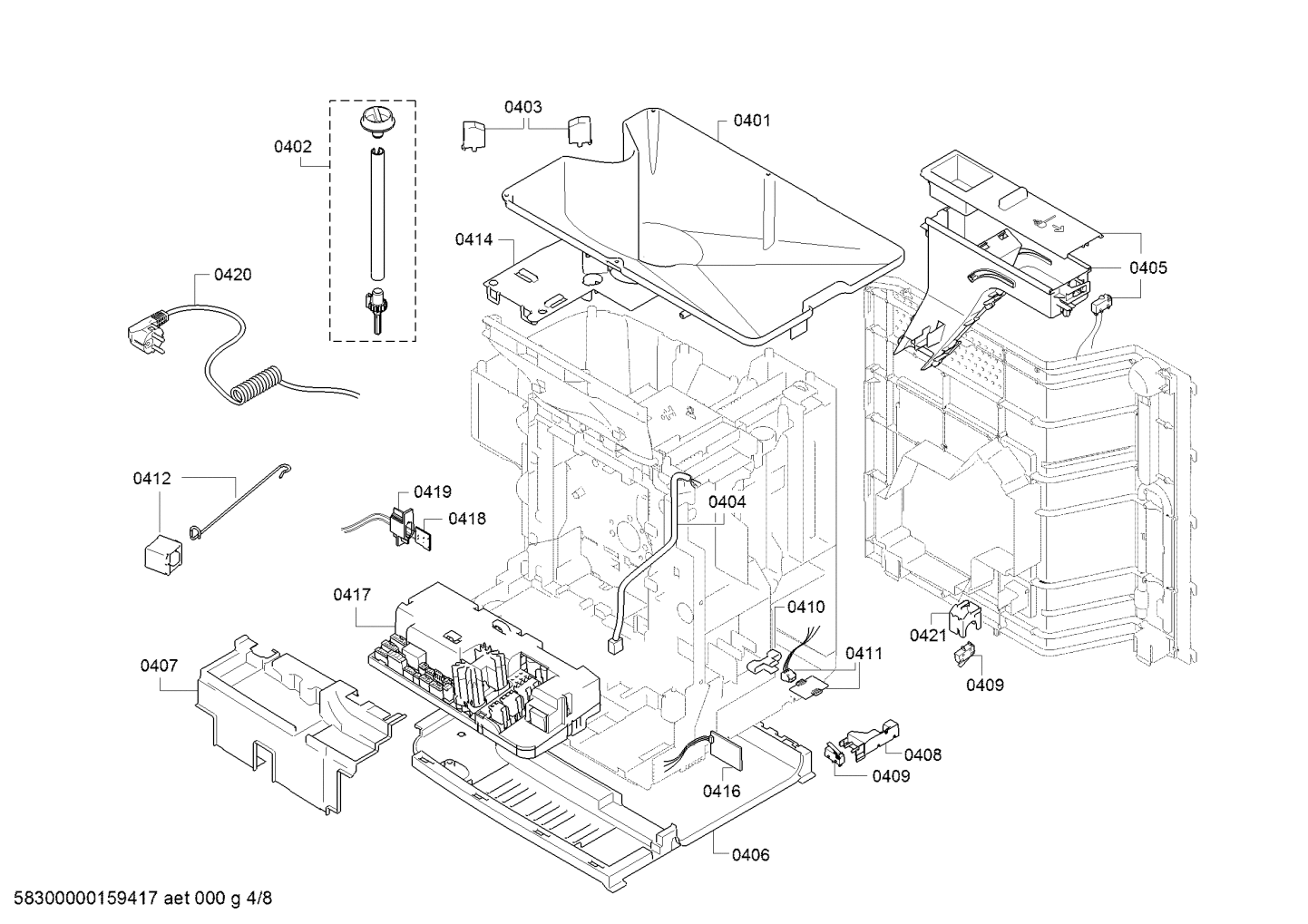 0402
0403
0401
0414
0405
0420
0412
0419
0418
0404
0417
0410
0421
0411
0409
0407
0408
0409
0416
0406
58300000159417 aet 000 g 4/8