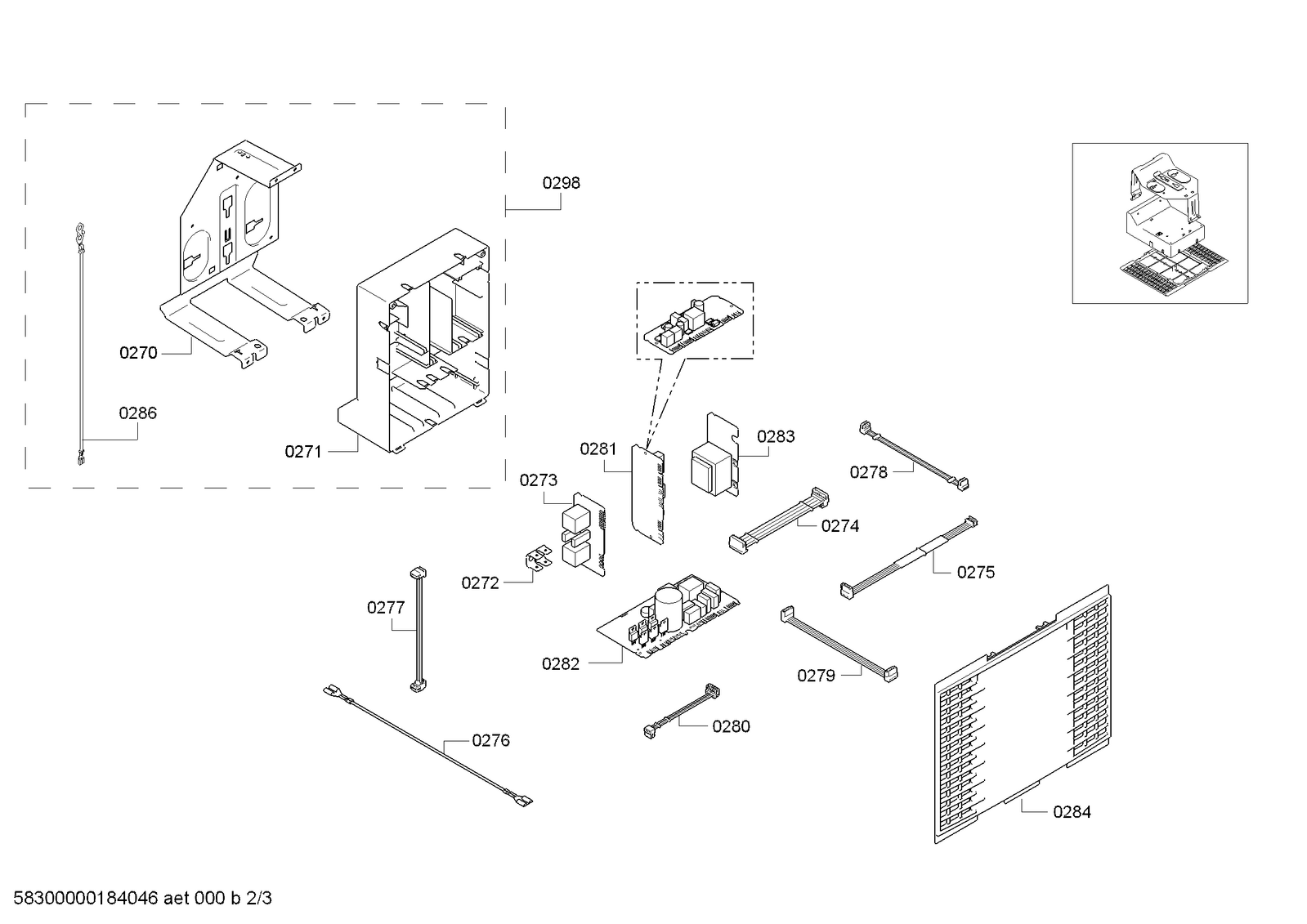 0298

0270

0286

0271

0281

0283

0278

0273

0274

0275

0272

0277

0282

0279

0280

0276

0284

58300000184046 aet 000 b 2/3