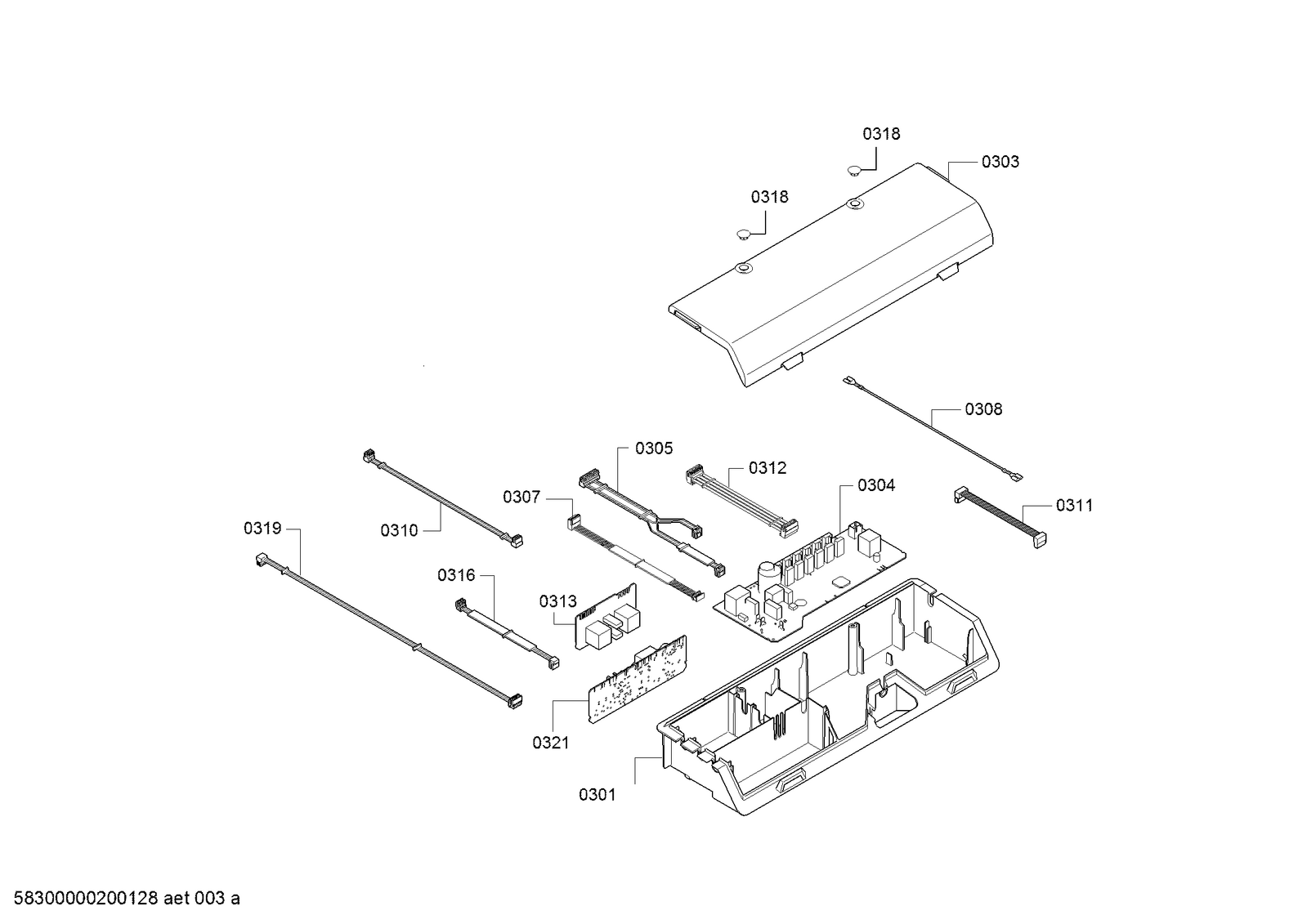 0318
0303
0318
0308
0305
0312
0304
0307
0311
0319
0310
0316
0313
0321
0301
58300000200128 aet 003 a