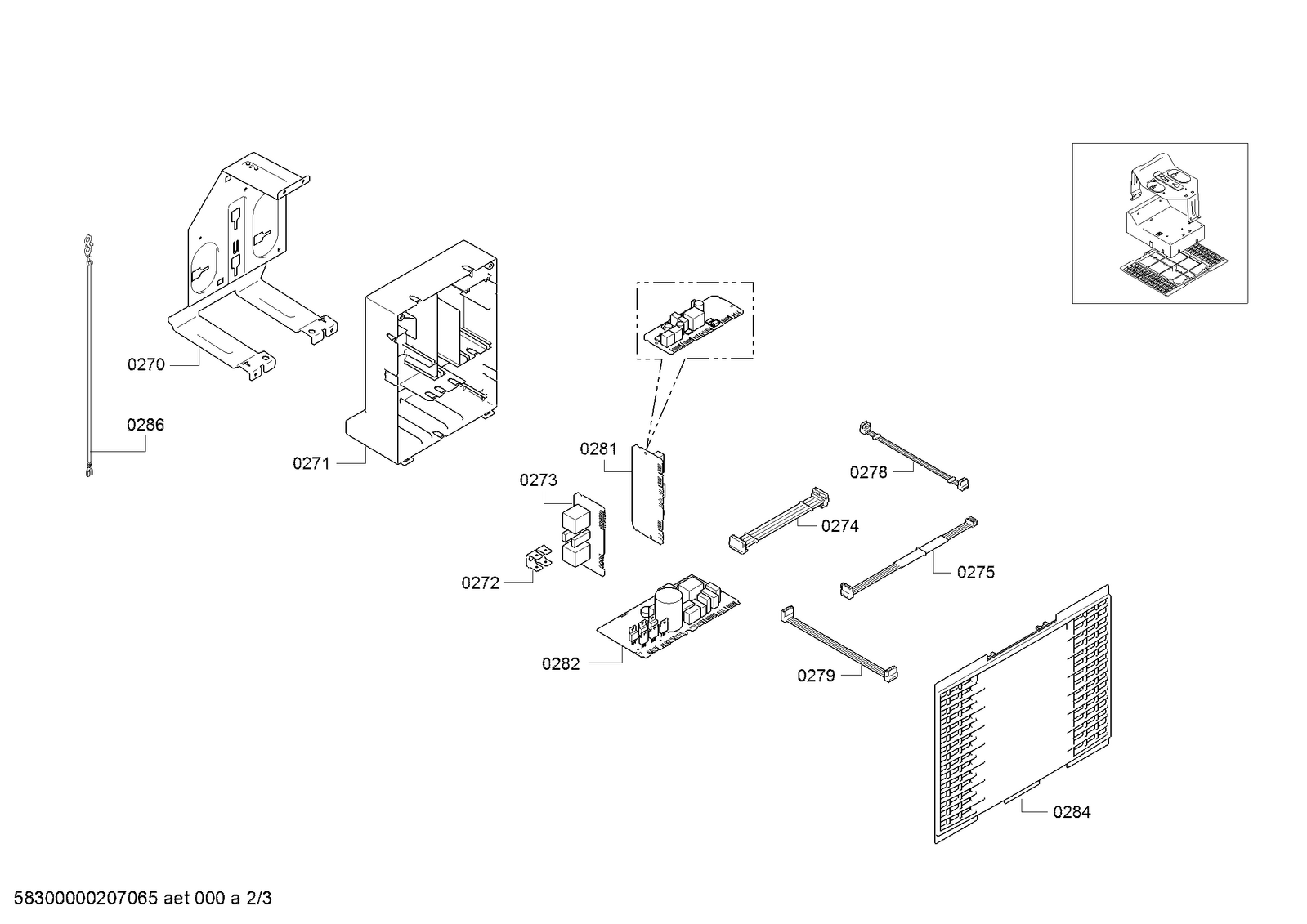 0270

0286

0271

0281

0273

0272

0282

0278

0274

0275

0279

0284

58300000207065 aet 000 a 2/3