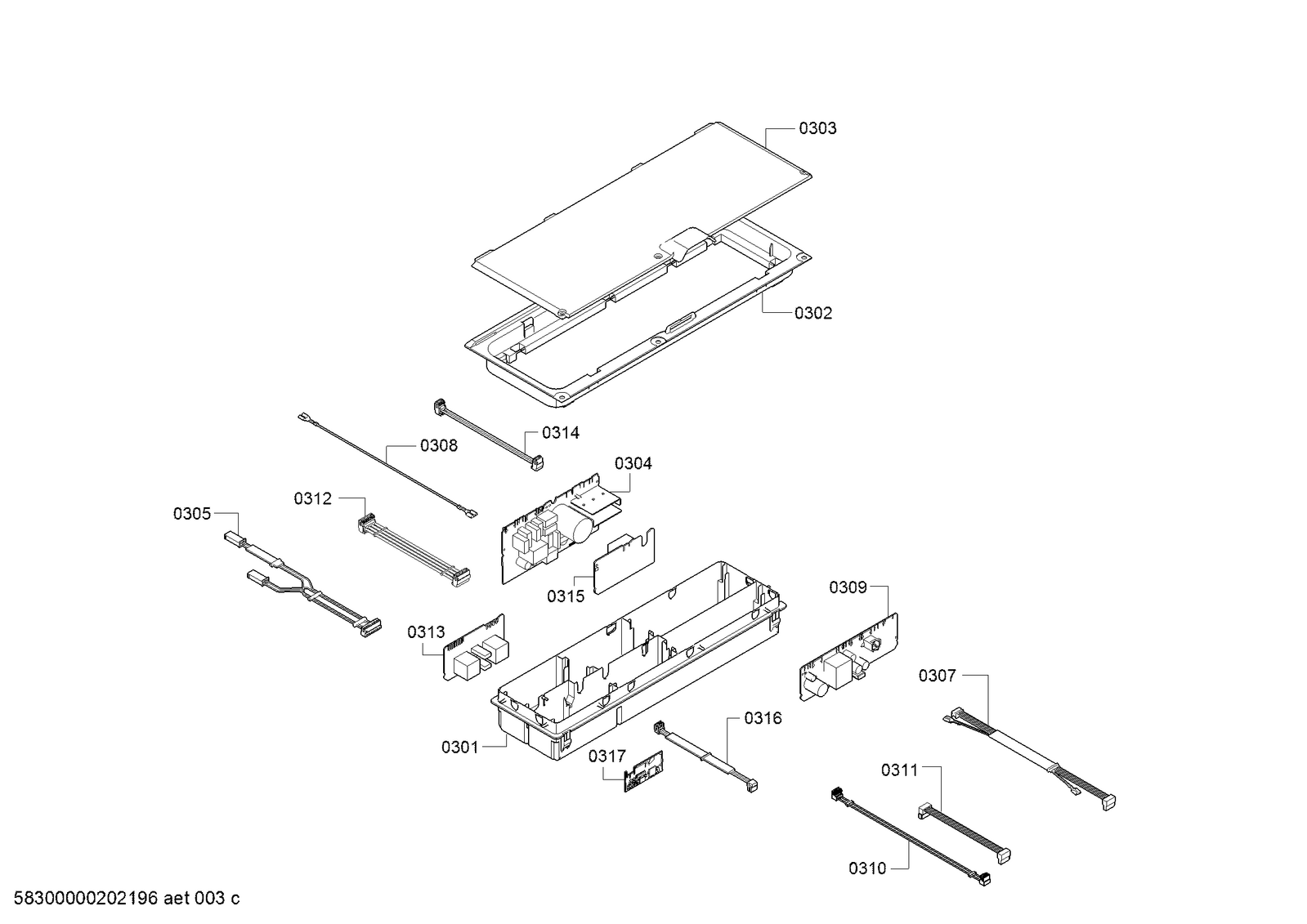 0303

0302

0314

0308

0304

0312

0305

0315

0309

0313

0307

0316

0301

0317

0311

0310

58300000202196 aet 003 c