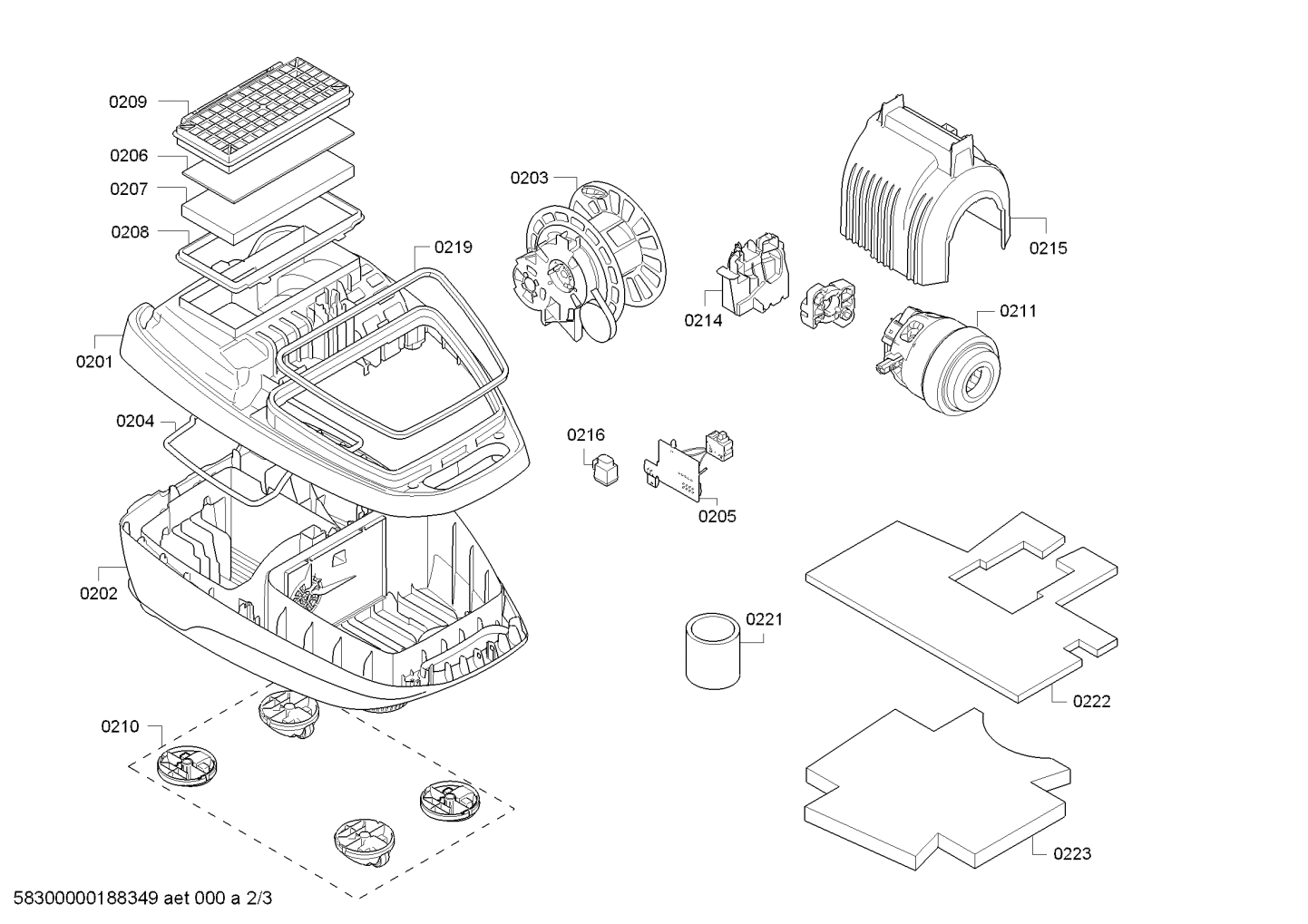 0209
0206
0207
0208
0219
0201
0204
0202
0210
0203
0214
0215
0211
0216
0205
0221
0222
0223
58300000188349 aet 000 a 2/3