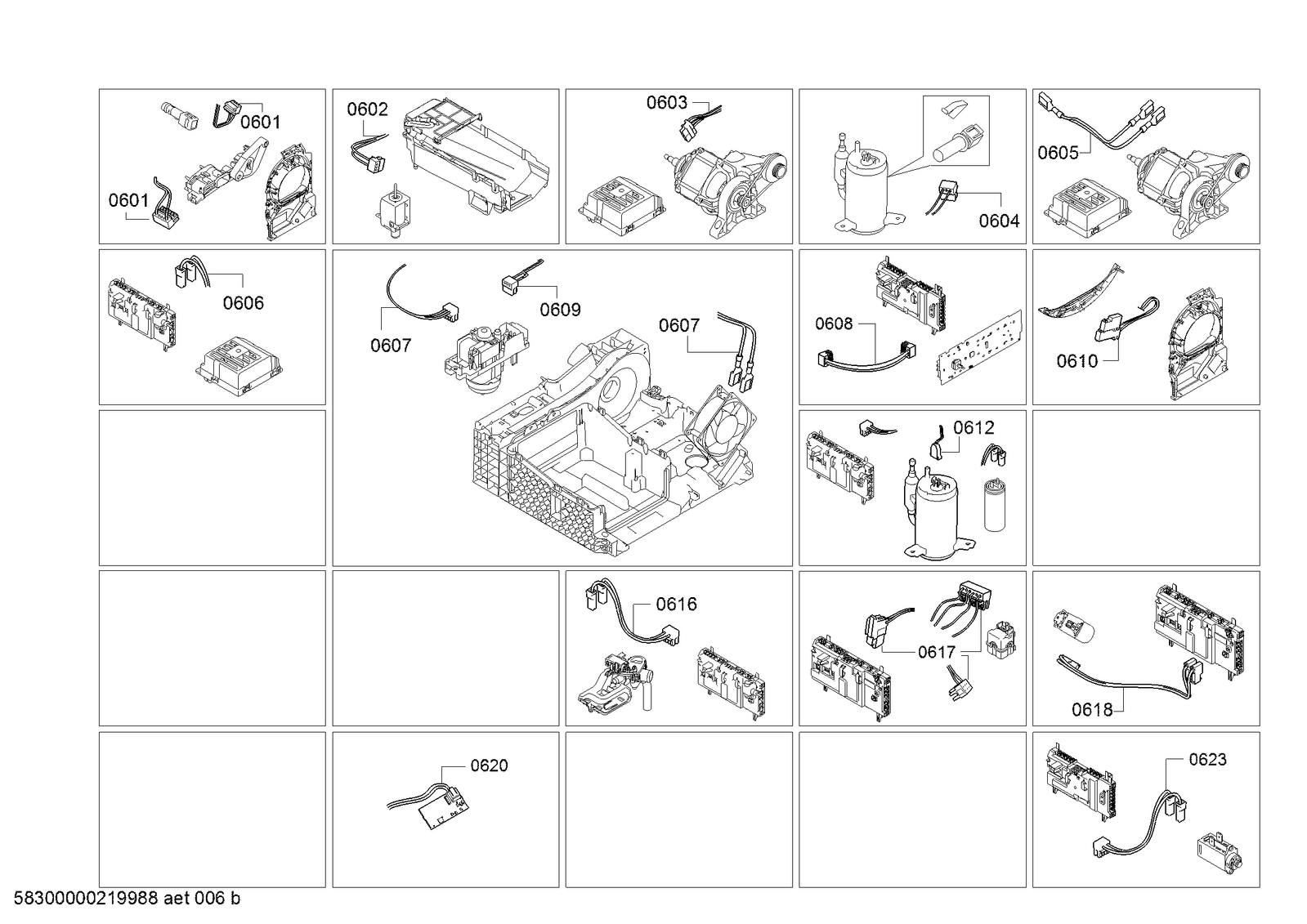 0601
0601
0602
0603
0604
0605
0606
0607
0609
0607
0608
0610
0612
0616
0617
0618
0620
0623
58300000219988 aet 006 b