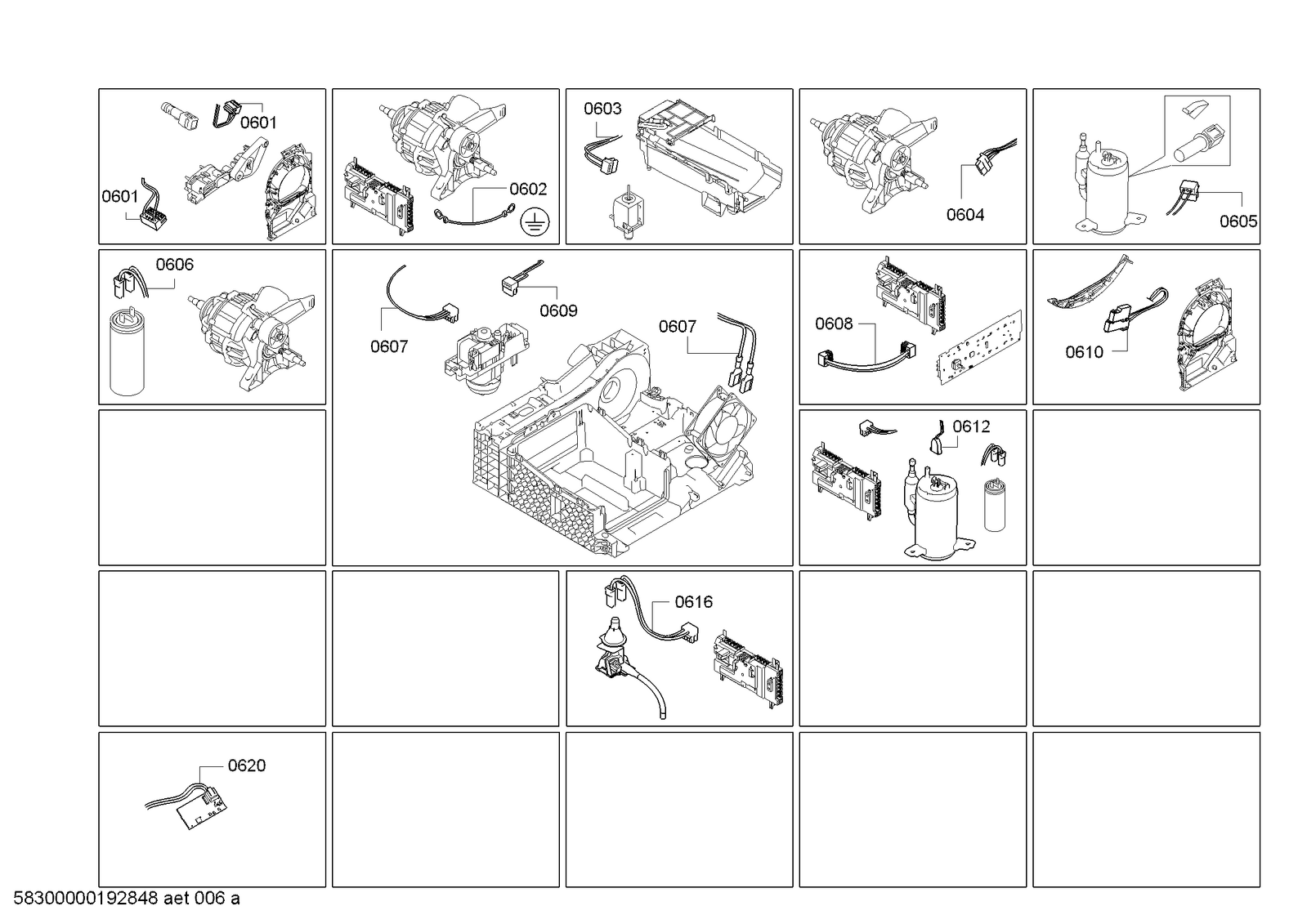 0601
0601
0602
0603
0604
0605
0606
0607
0609
0607
0608
0610
0612
0616
0620
58300000192848 aet 006 a