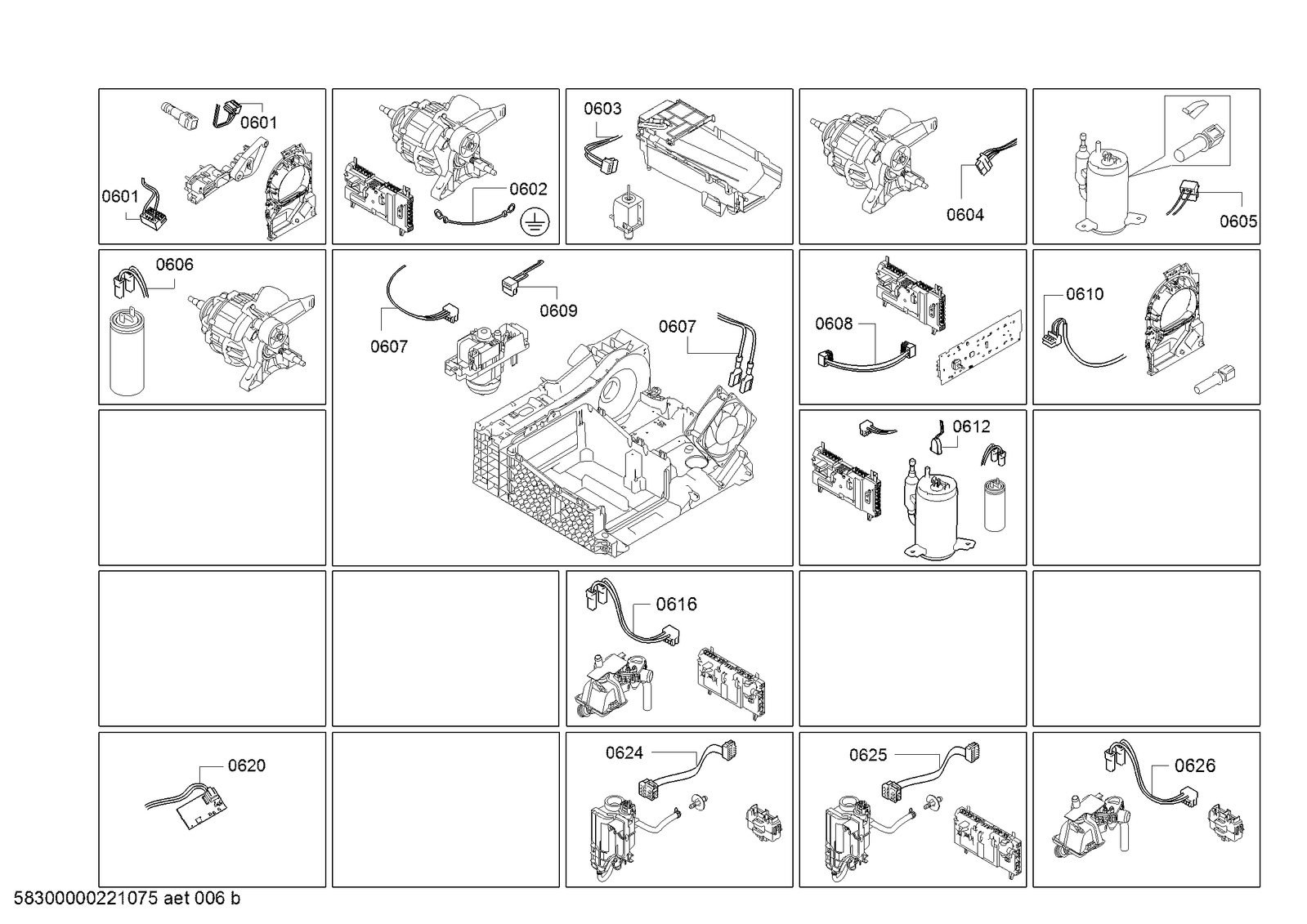 0601
0601
0602
0603
0604
0605
0606
0607
0609
0607
0608
0610
0612
0616
0620
0624
0625
0626
58300000221075 aet 006 b