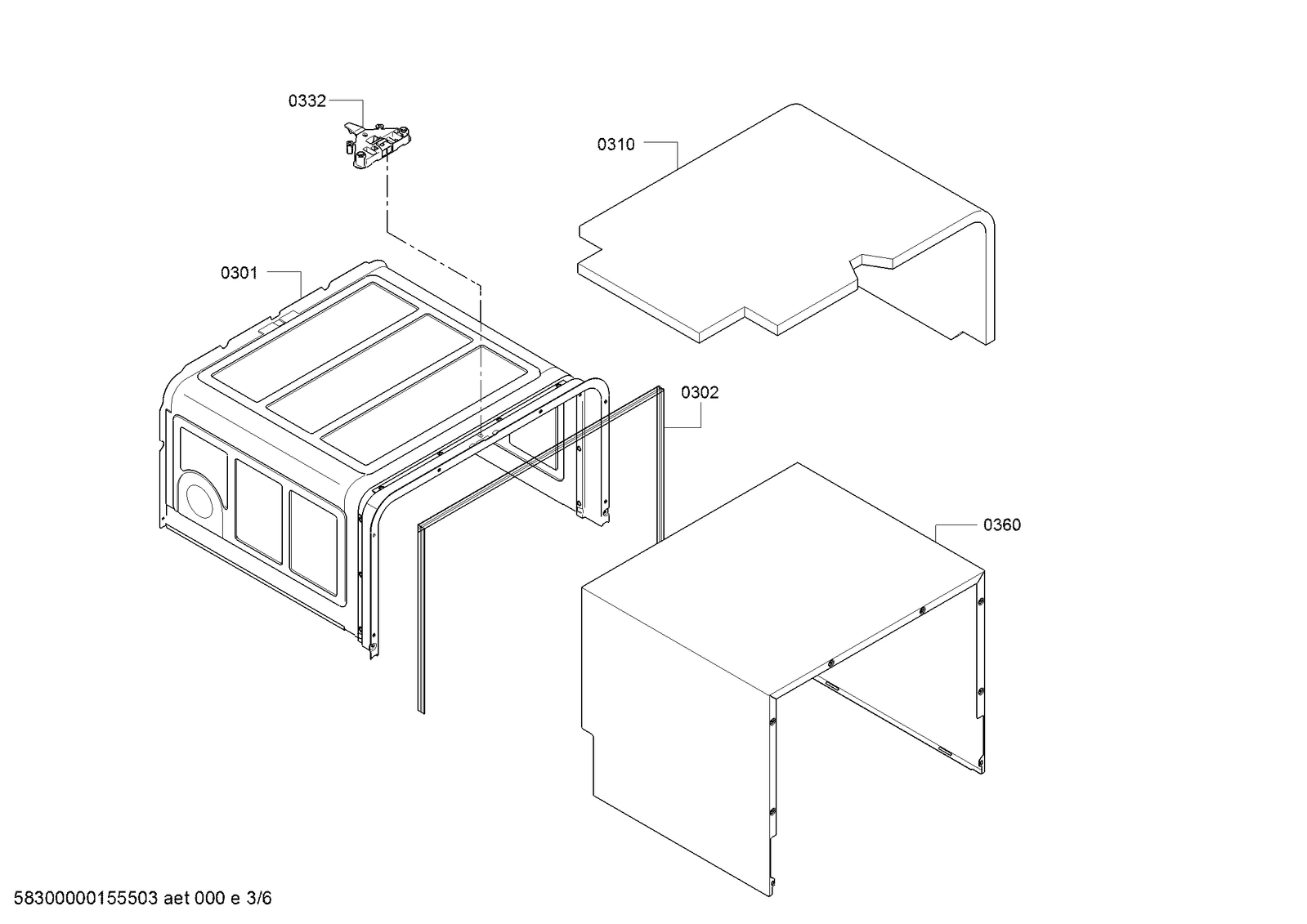 0332

0310

0301

0302

0360

58300000155503 aet 000 e 3/6