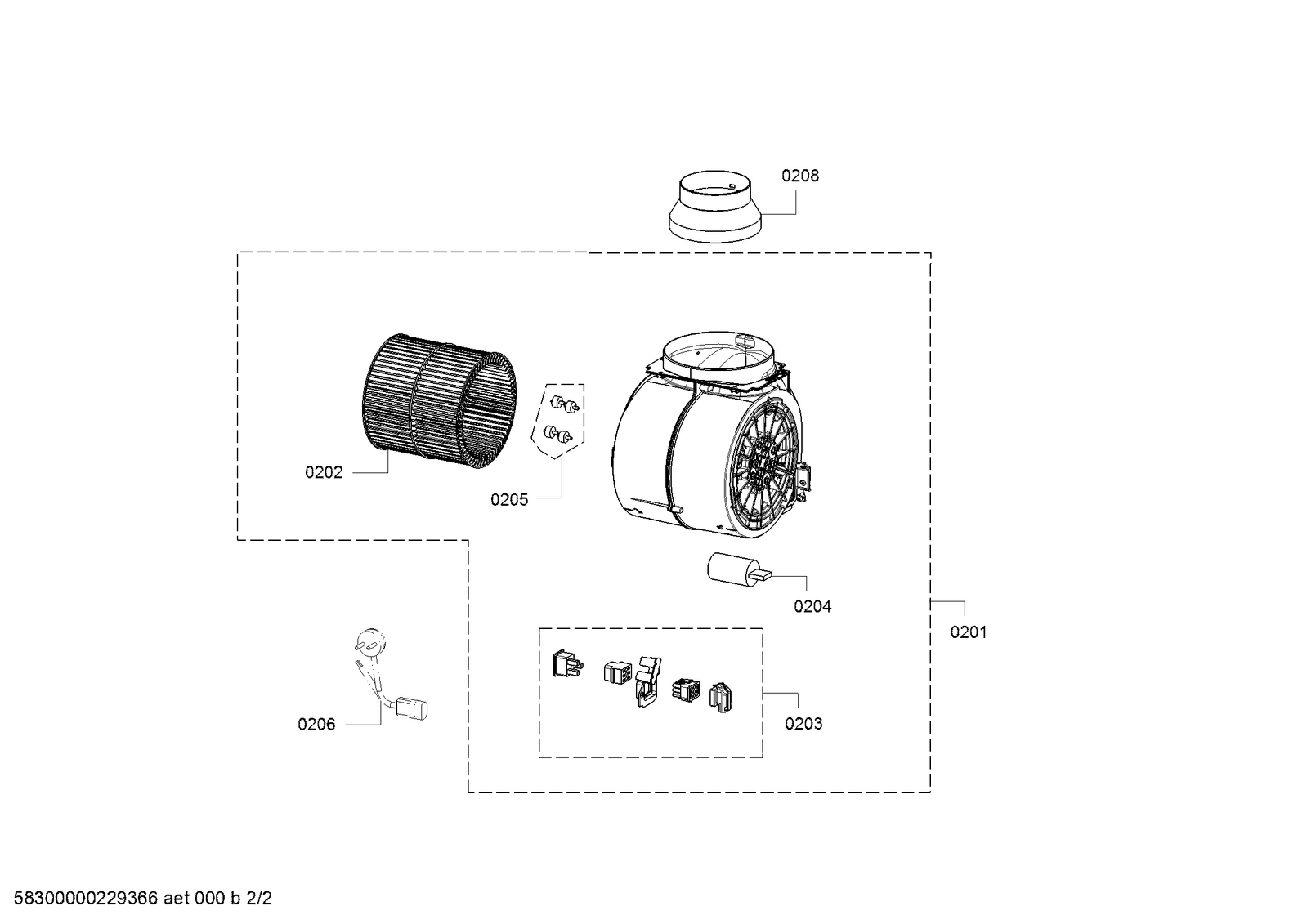 0208

0202

0205

0204

0201

0206

0203

58300000229366 aet 000 b 2/2