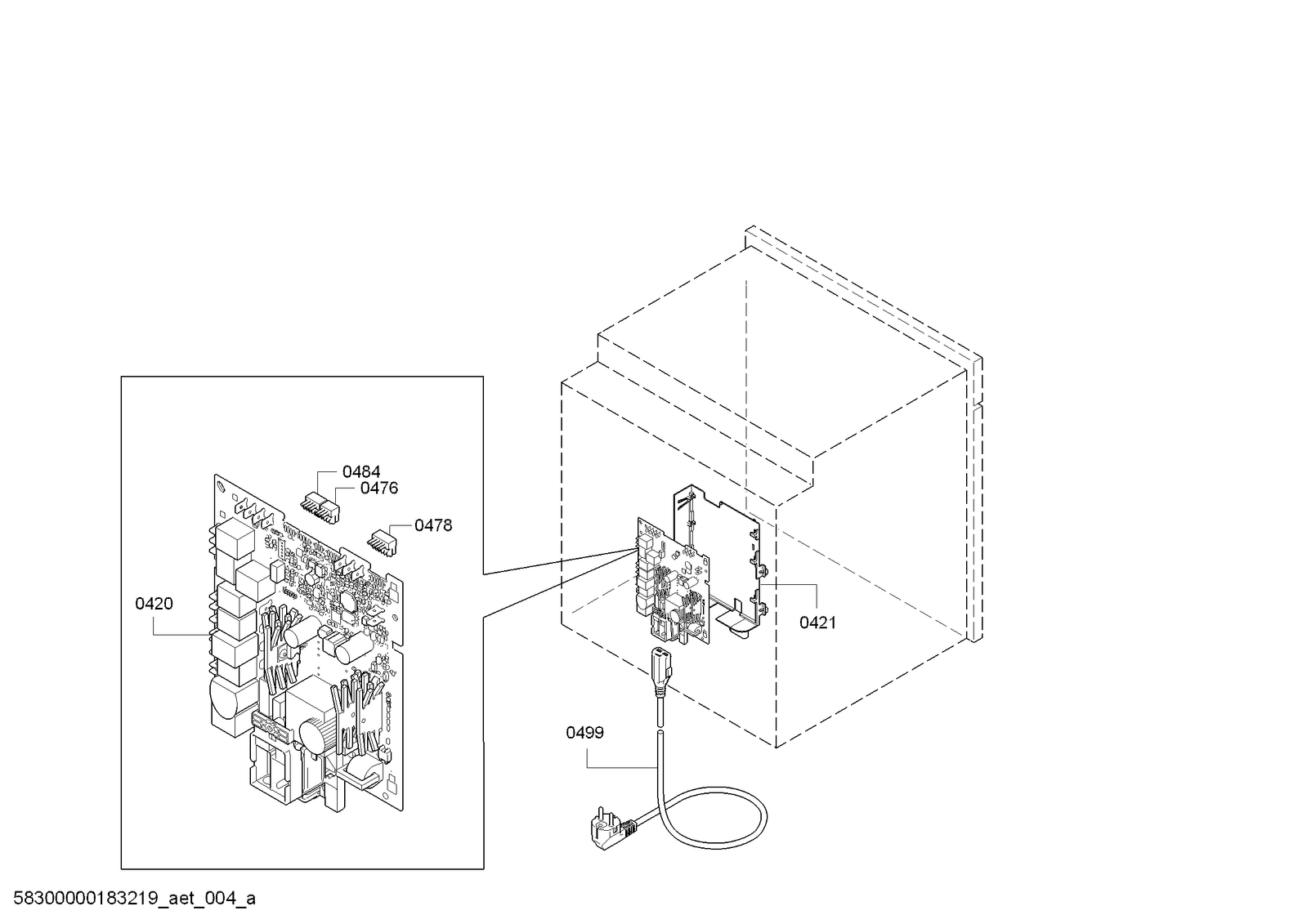 0484
0476
0478
0420
0421
0499
58300000183219_aet_004_a