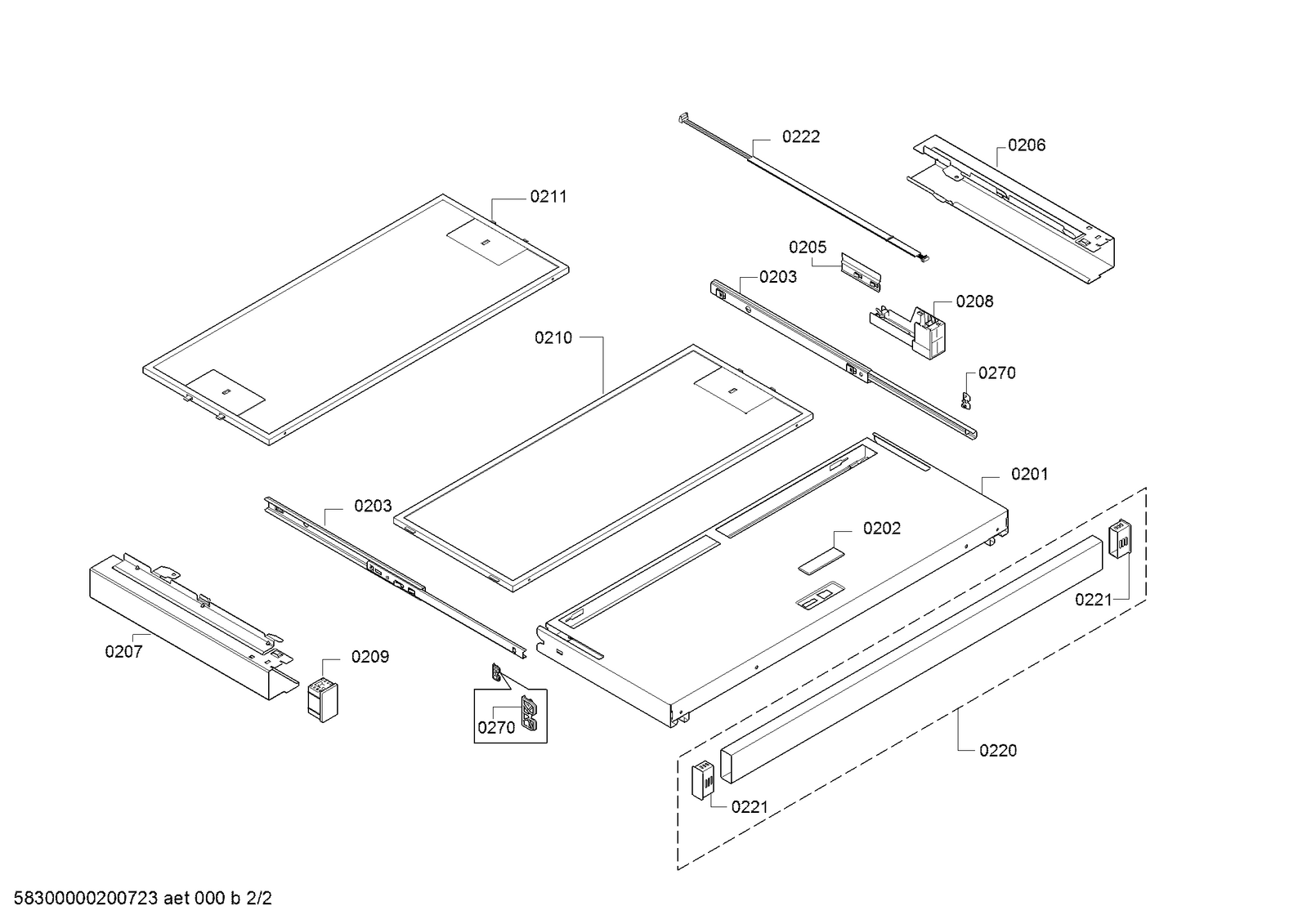 0222
0206
0211
0205
0203
0208
0210
0270
0201
0203
0202
0221
0207
0209
0270
0220
0221
58300000200723 aet 000 b 2/2