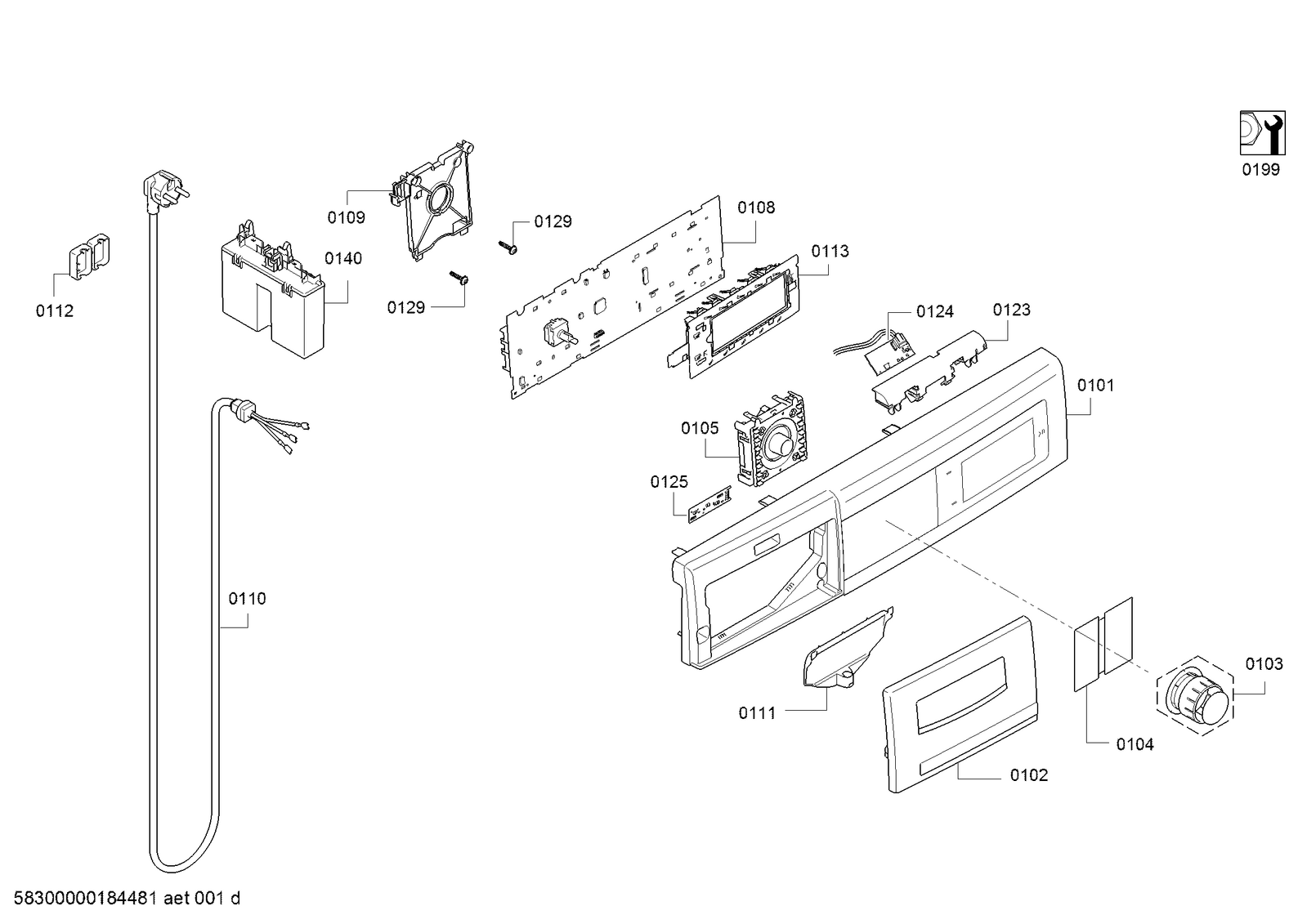 0199

0109

0129

0108

0140

0113

0112

0129

0124

0123

0101

0105

0125

0110

0103

0111

0104

0102

58300000184481 aet 001 d