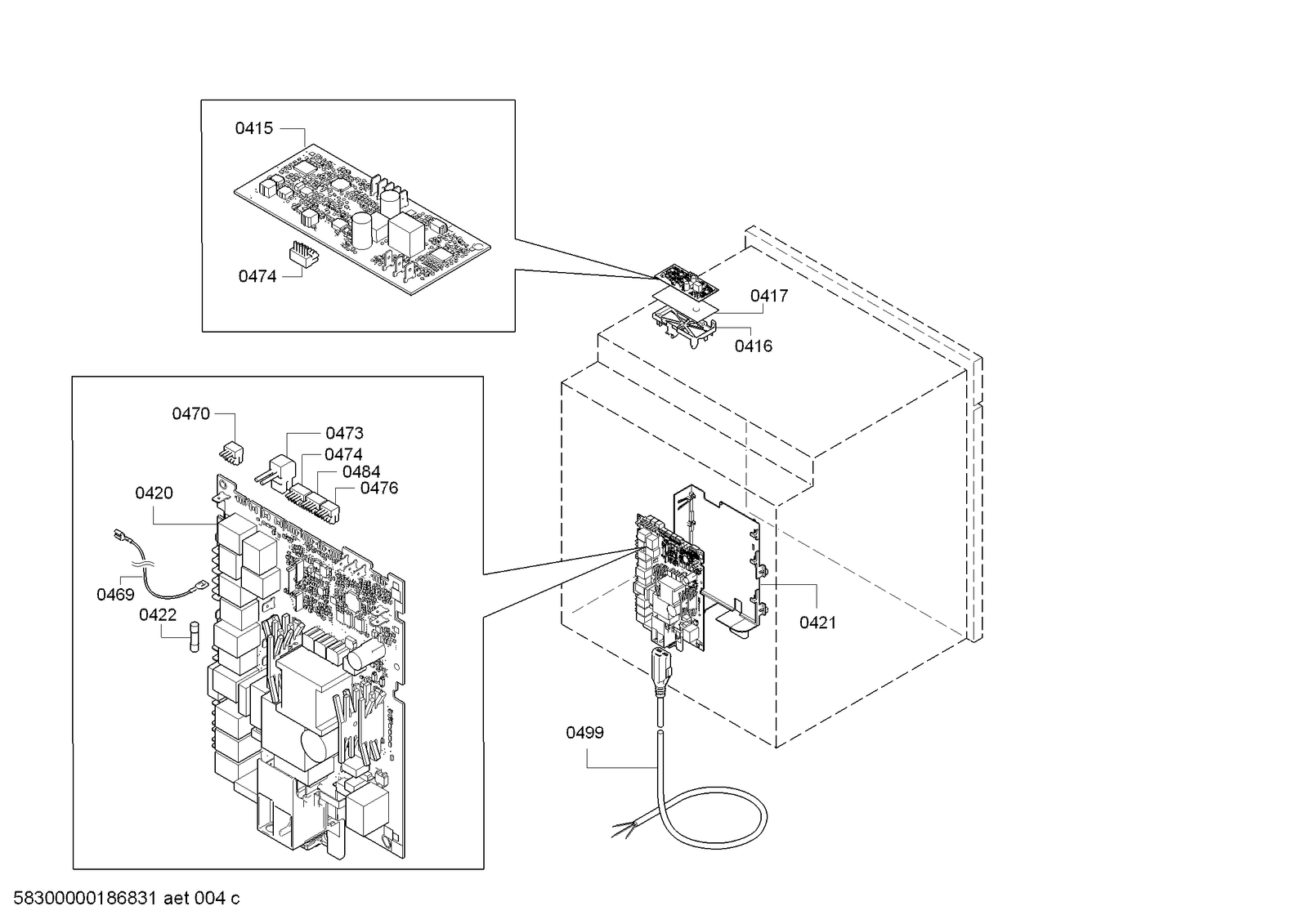 0415

0474

0417

0416

0470

0473

0474

0484

0476

0420

0469

0422

0421

0499

58300000186831 aet 004 c