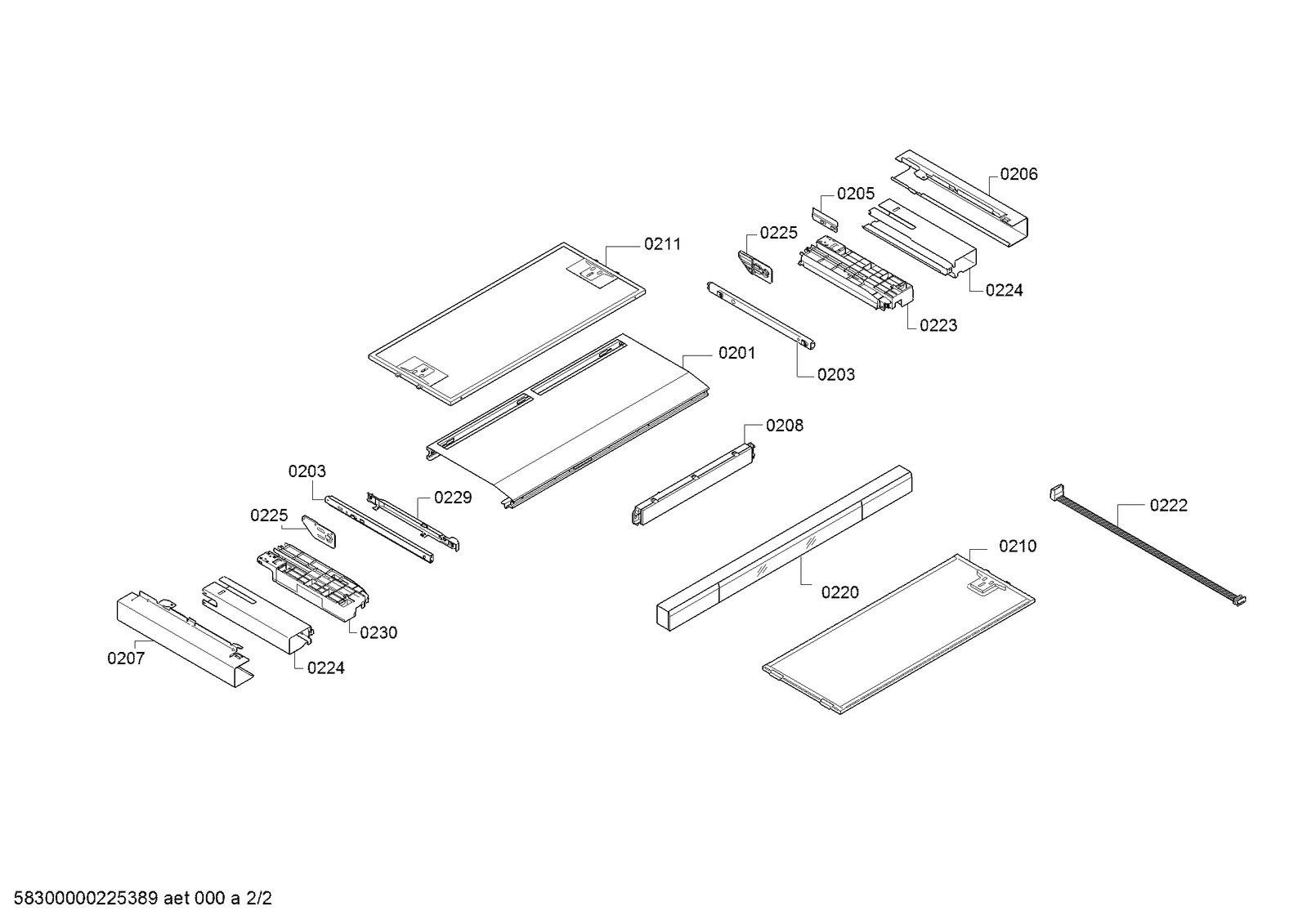 0206
0205
0225
0211
0224
0223
0201
0203
0208
0203
0229
0225
0222
0210
0220
0230
0207
0224

58300000225389 aet 000 a 2/2