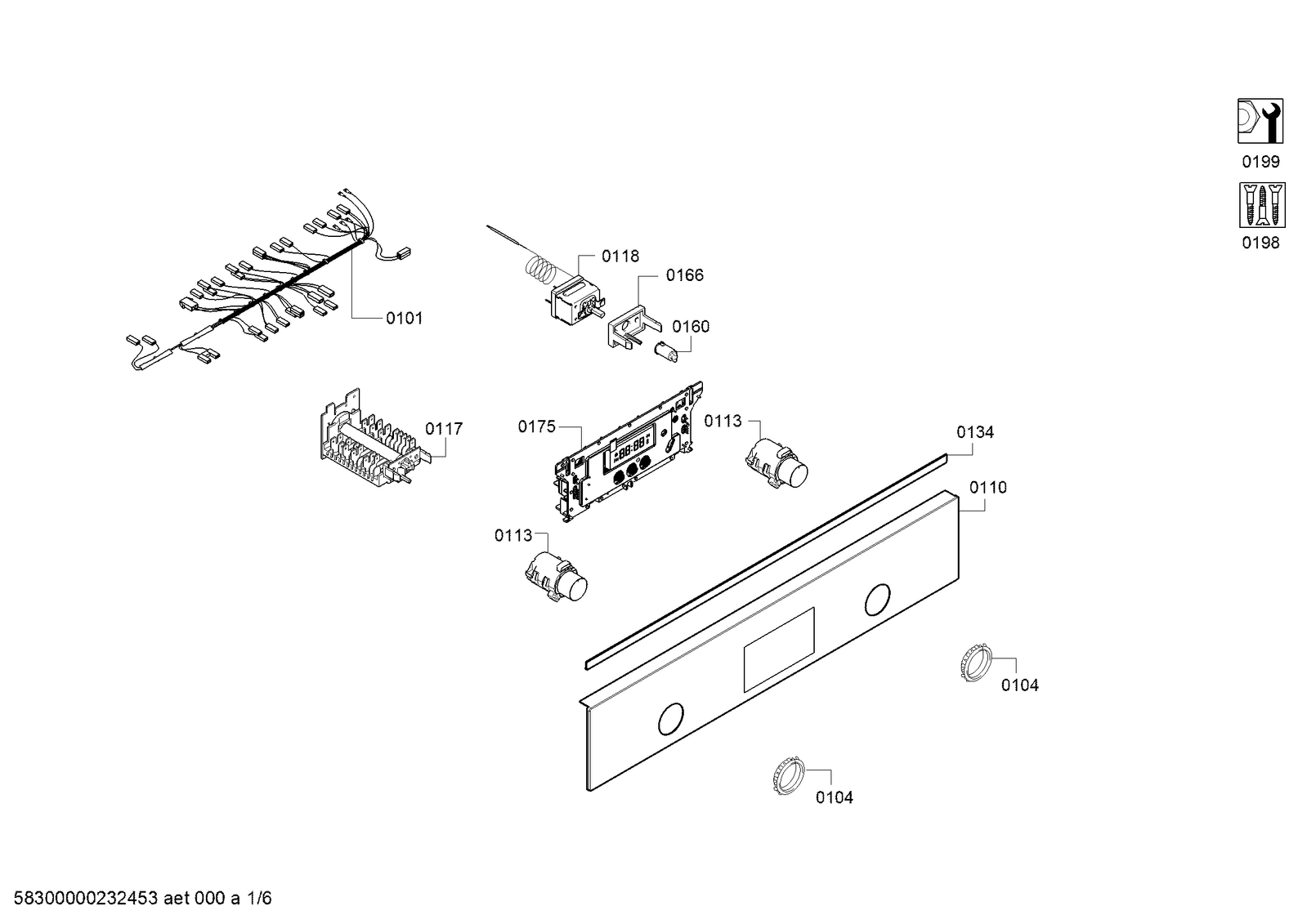 0199

0198

0118

0166

0101

0160

0117

0175

0113

0134

0110

0113

0104

0104

58300000232453 aet 000 a 1/6