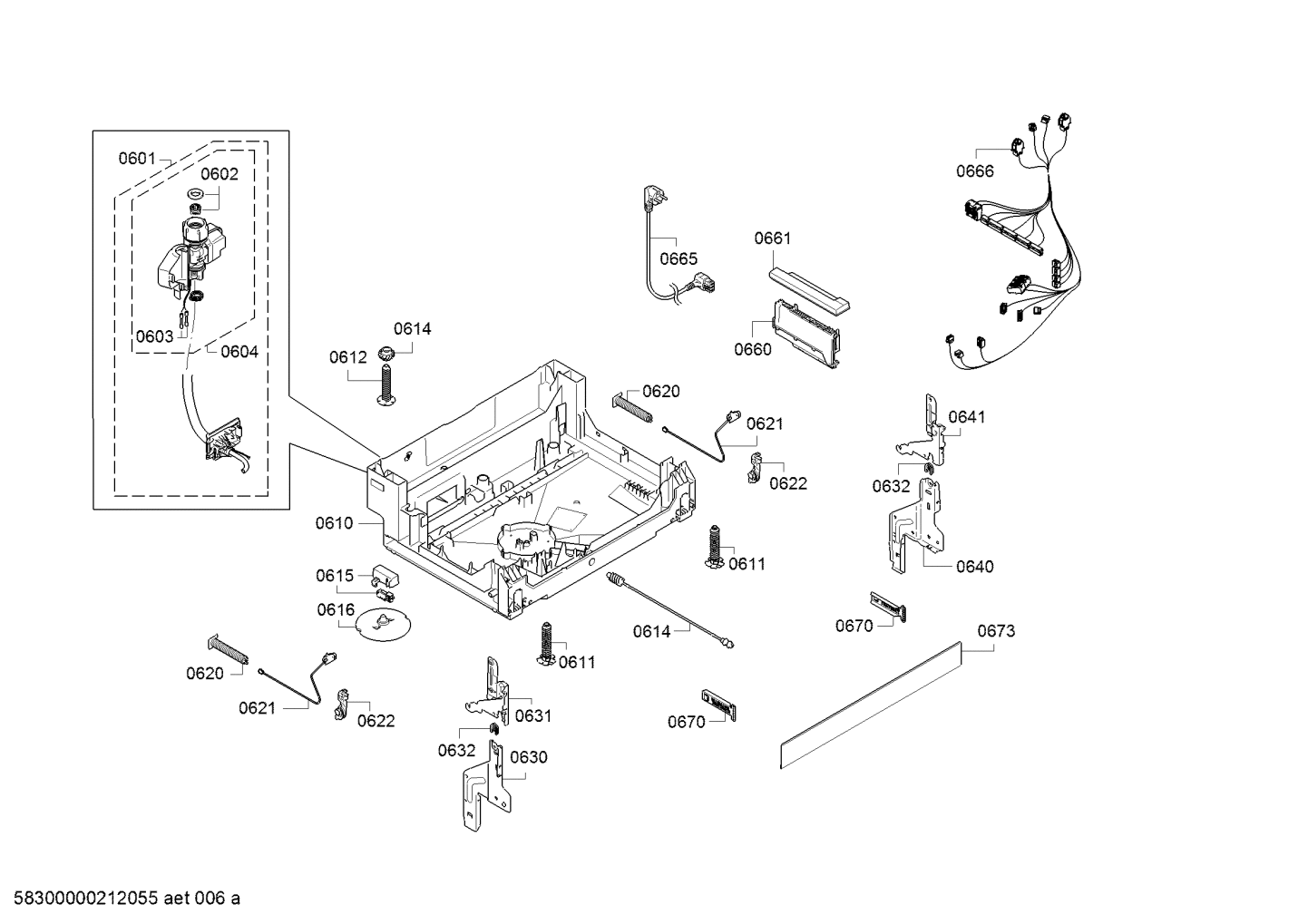 0601
0602
0603
0604
0612
0614
0665
0661
0660
0666
0620
0621
0622
0641
0632
0640
0610
0611
0615
0616
0614
0670
0673
0620
0621
0622
0611
0631
0632
0630
0670

58300000212055 aet 006 a