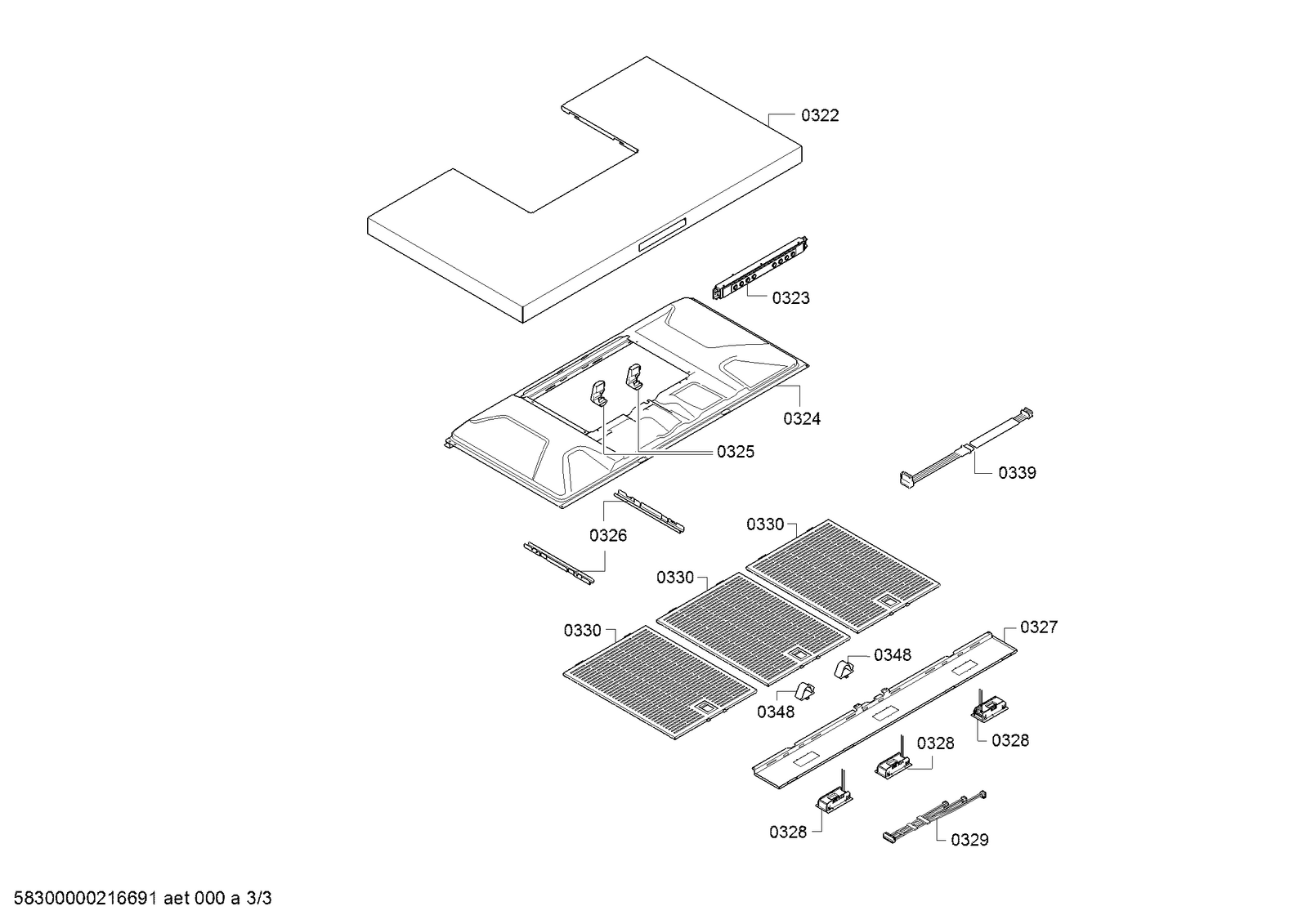 0322

0323

0324

0325

0339

0326

0330

0330

0330

0327

0348

0348

0328

0328

0328

0329

58300000216691 aet 000 a 3/3