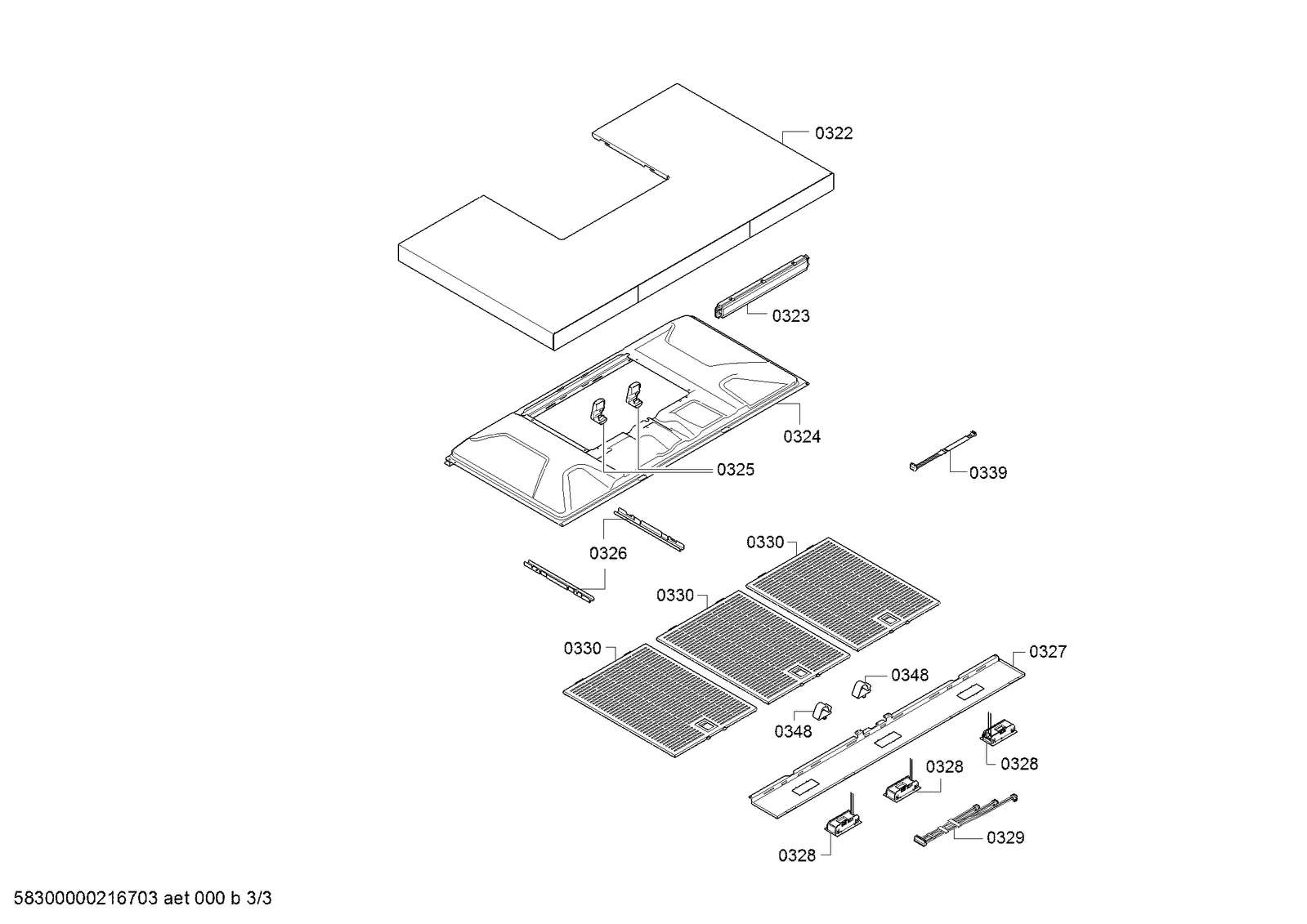 0322

0323

0324

0325

0339

0326

0330

0330

0330

0327

0348

0348

0328

0328

0328

0329

58300000216703 aet 000 b 3/3