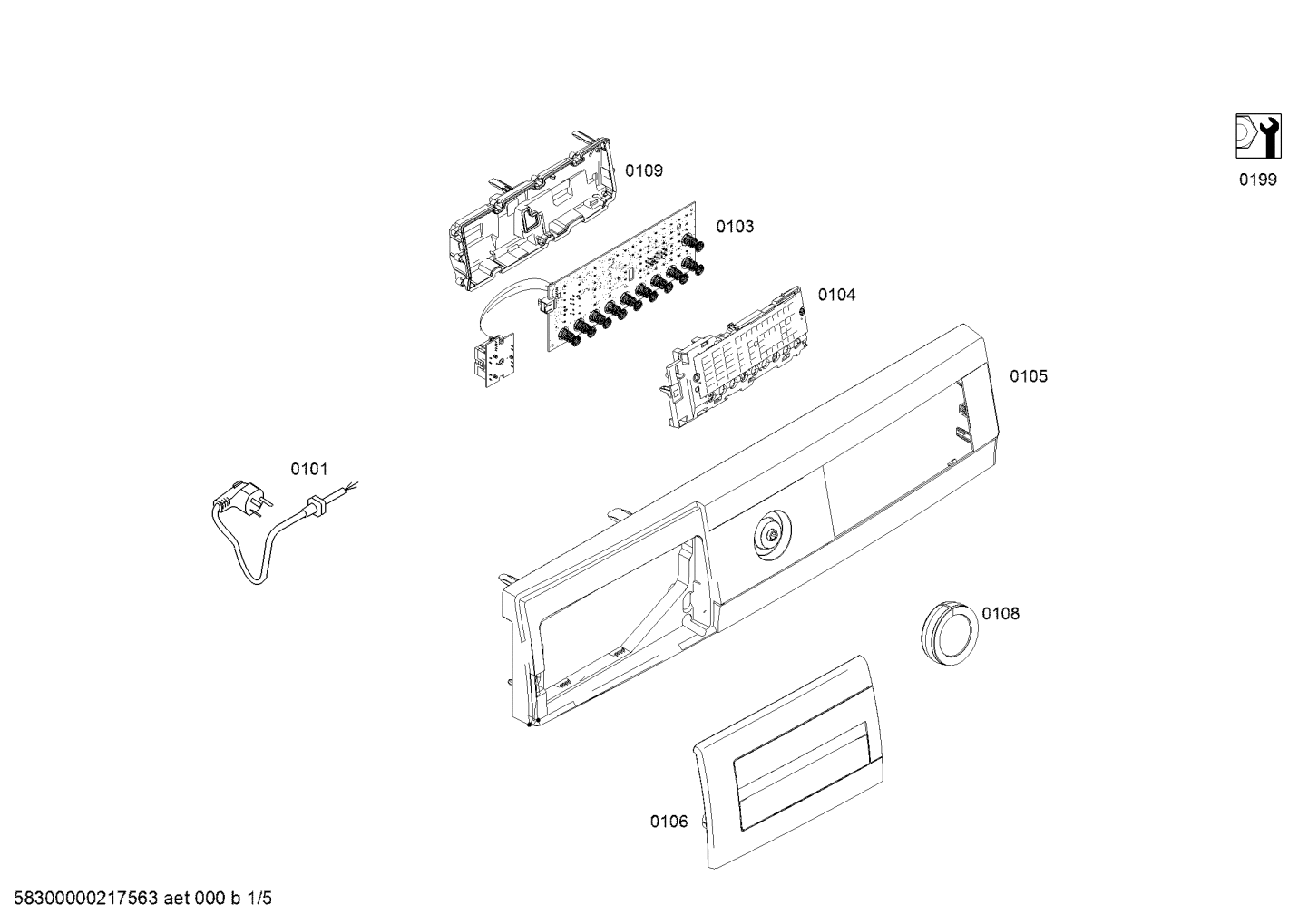 0199

0109

0103

0104

0105

0101

0108

0106

58300000217563 aet 000 b 1/5