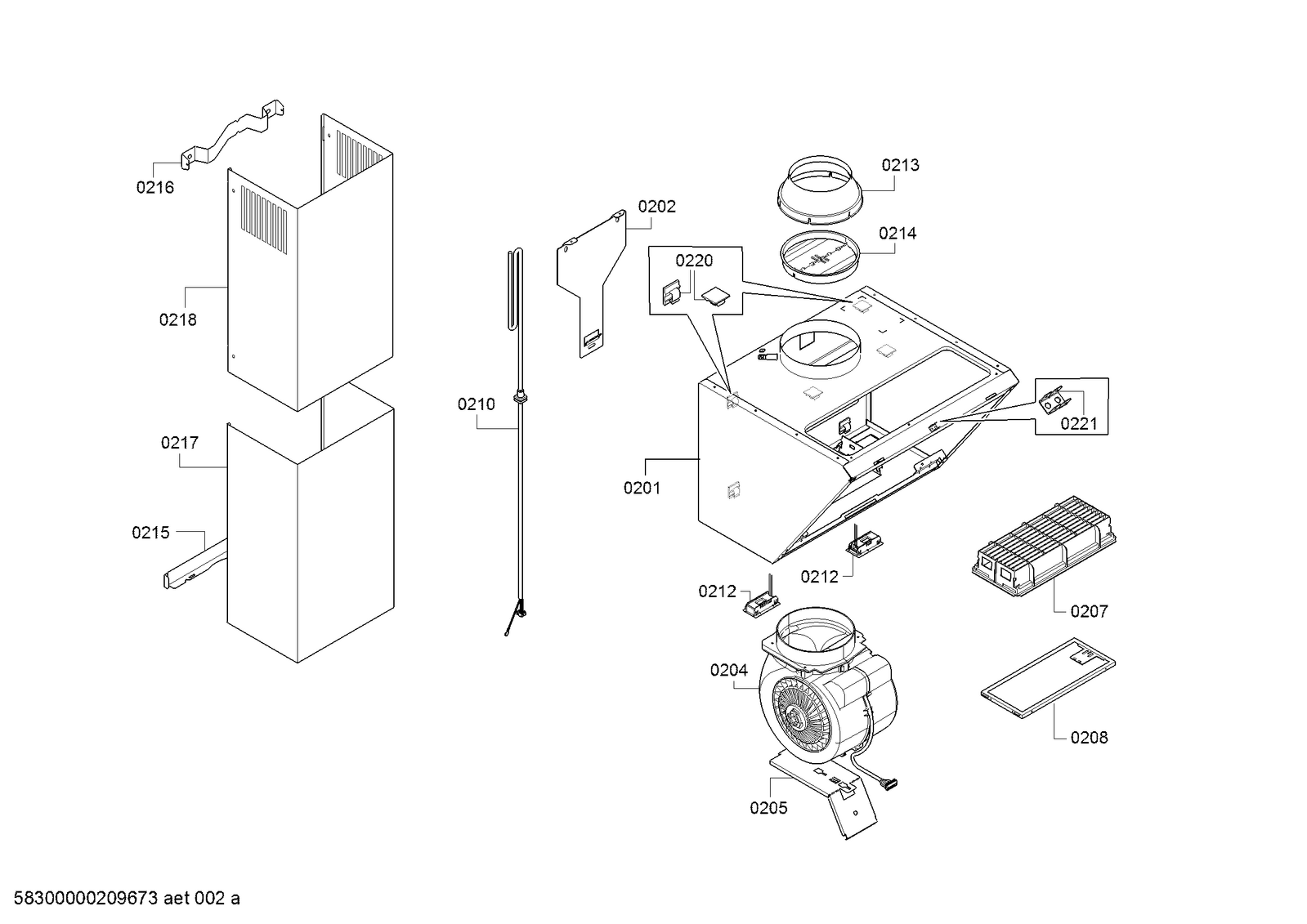 0216

0218

0217

0215

0210

0202

0220

0213

0214

0221

0201

0212

0212

0207

0204

0208

0205

58300000209673 aet 002 a