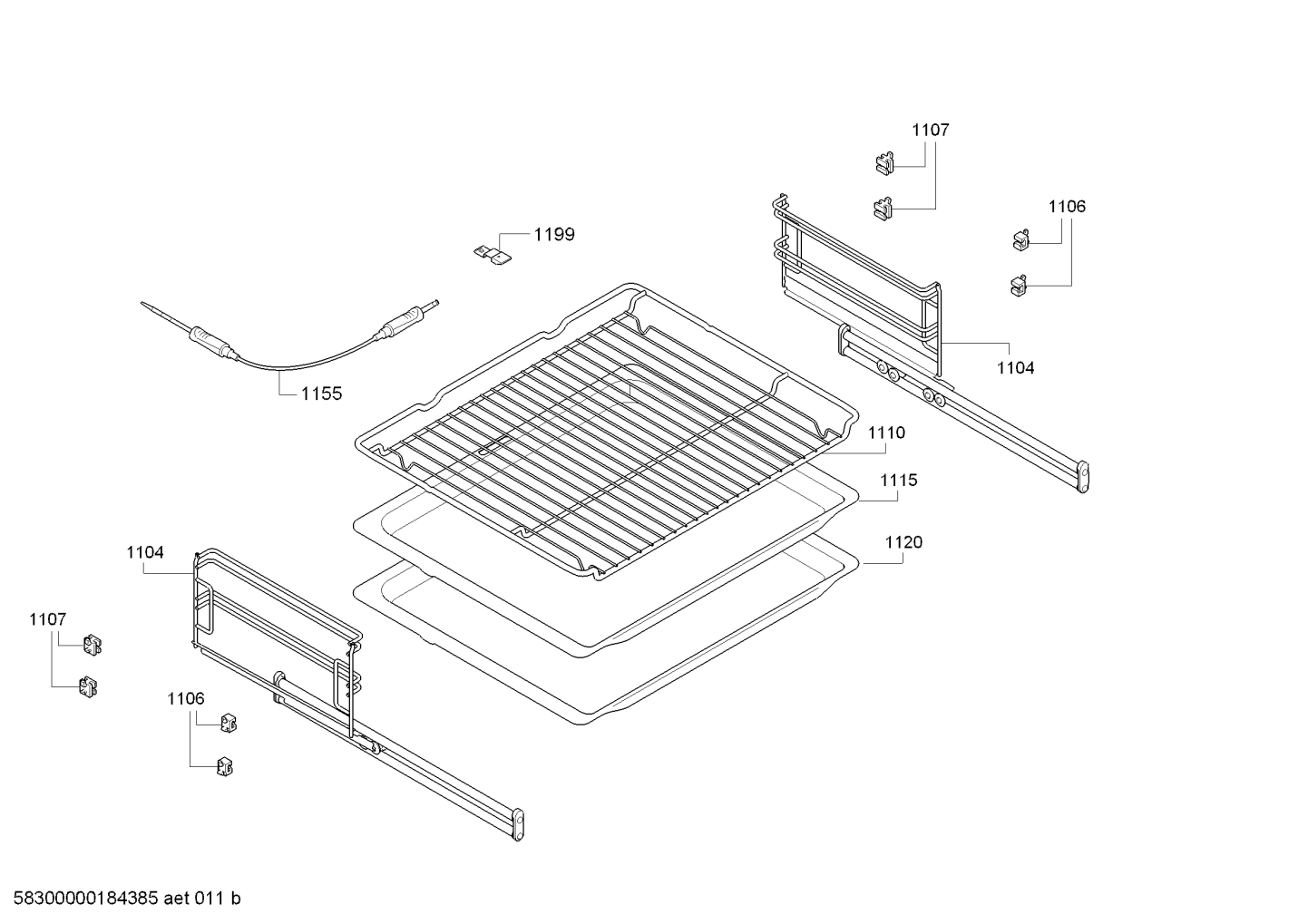 1107

1106

1199

1155

1104

1110

1115

1120

1104

1107

1106

58300000184385 aet 011 b