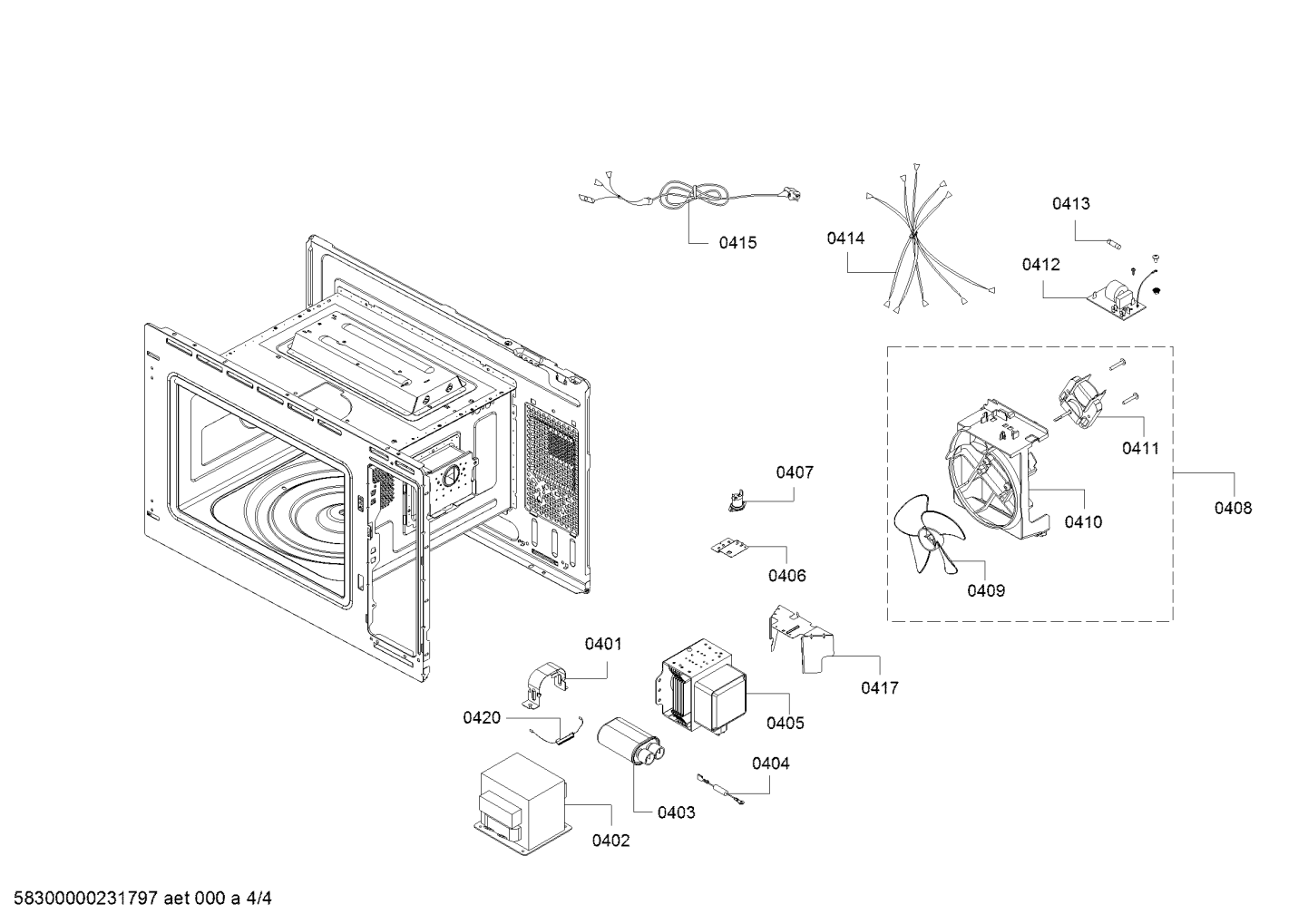 0415
0414
0413
0412
0411
0408
0410
0409
0407
0406
0417
0401
0405
0420
0404
0403
0402

58300000231797 aet 000 a 4/4