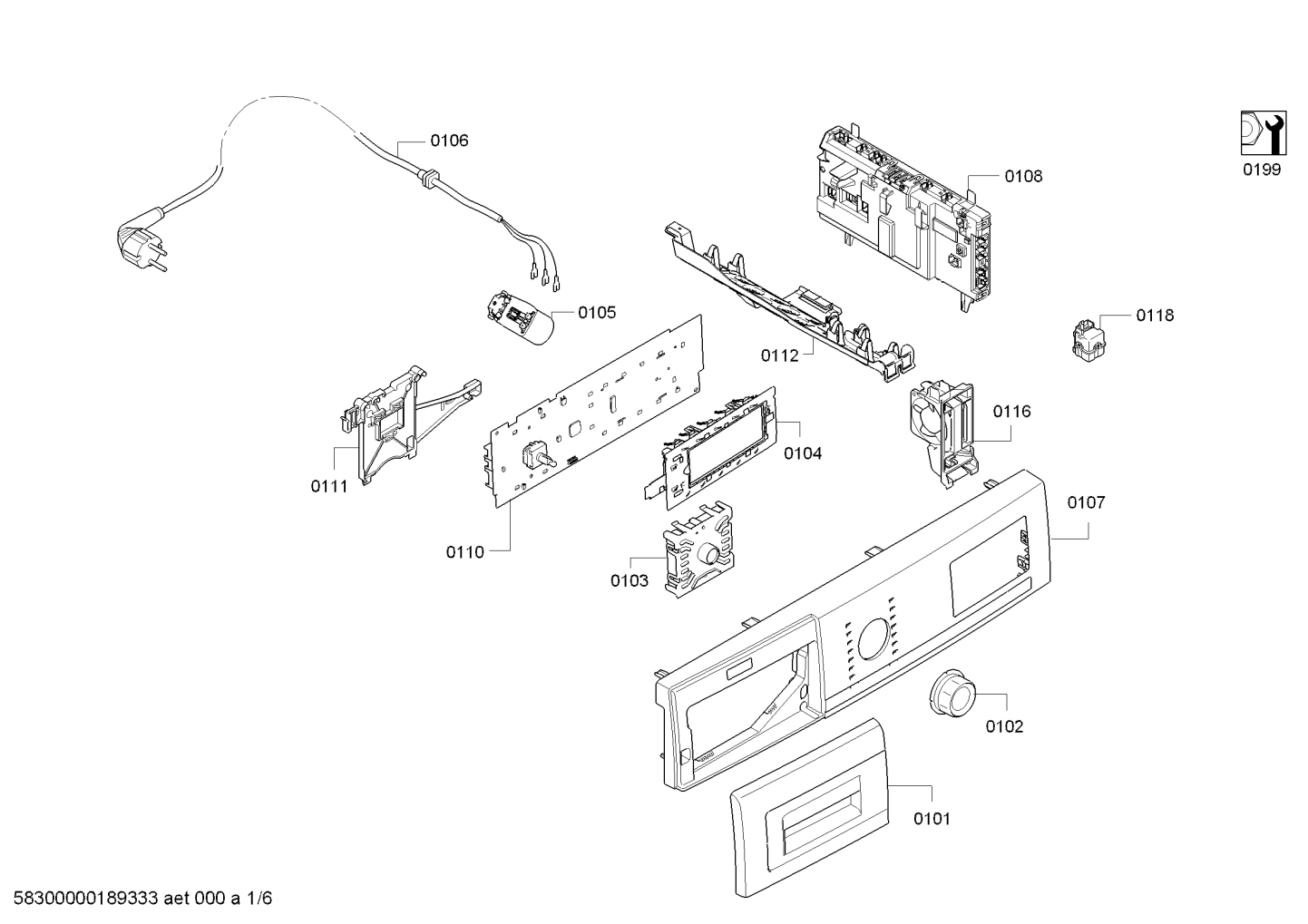 0106

0199

0108

0105

0118

0112

0116

0104

0111

0107

0110

0103

0102

0101

58300000189333 aet 000 a 1/6