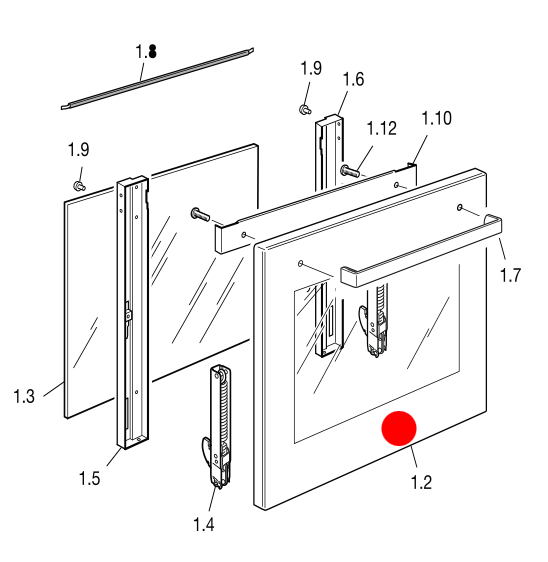 1.8
1.9
1.6
1.12
1.10
1.9
1.7
1.3
1.5
1.4
1.2