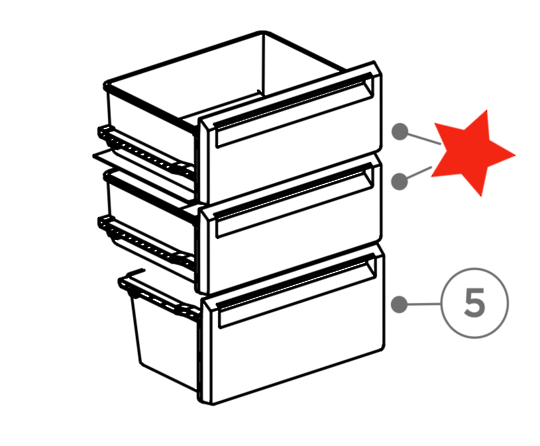 5