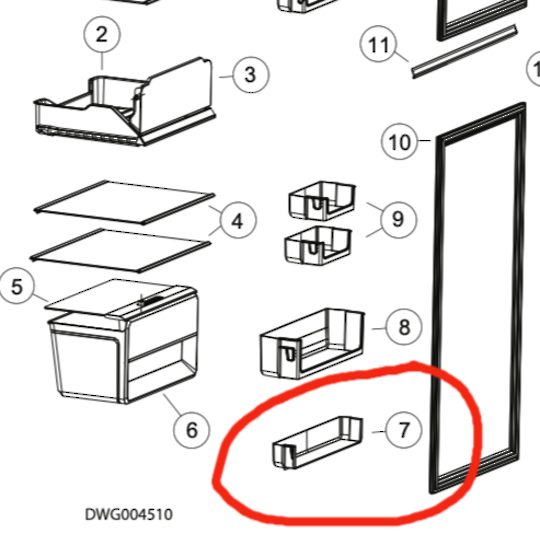 2
3
11
10
4
9
5
8
6
7
DWG004510